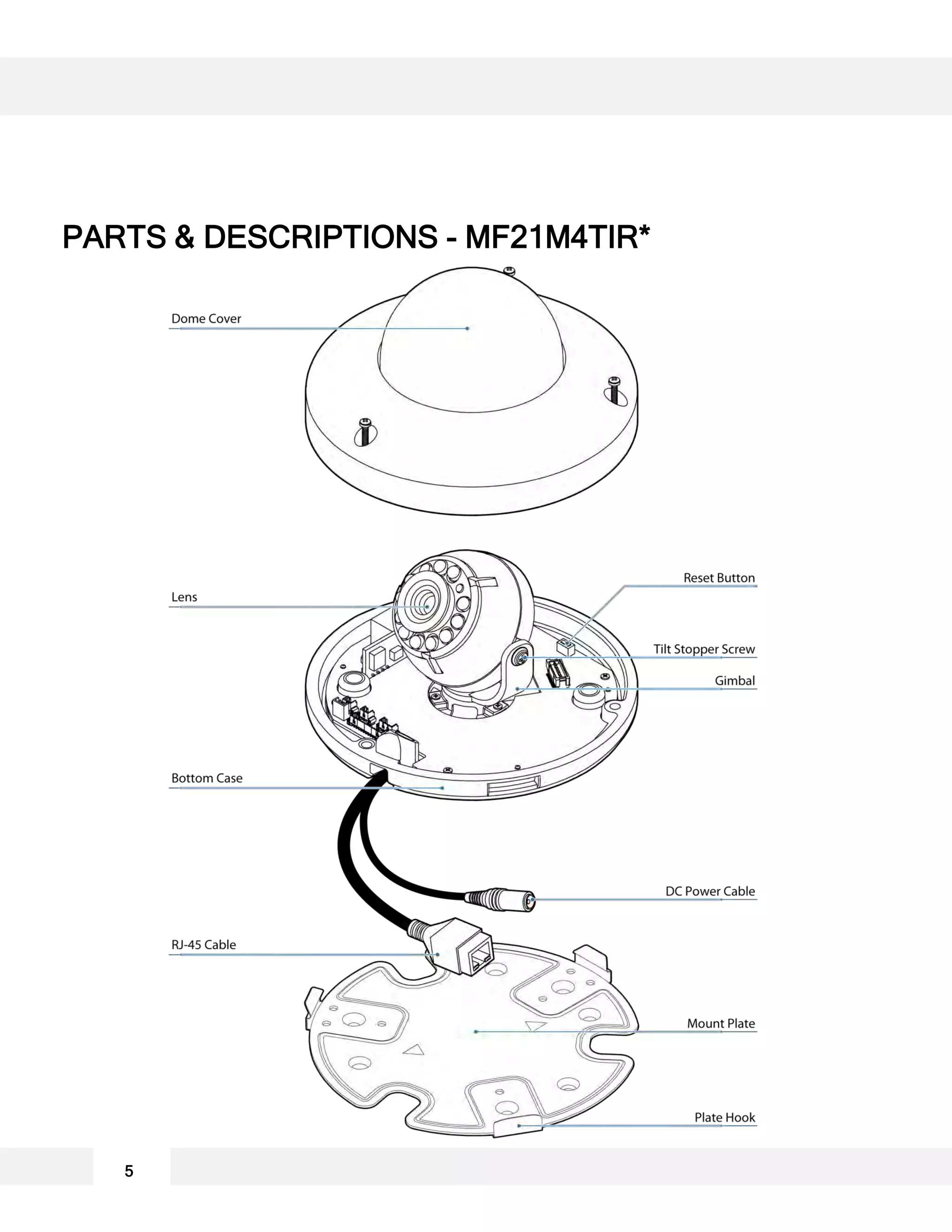 PARTS & DESCRIPTIONS - MF21M4TIR*

Dome Cover

Lens

Reset Button

Tilt Stopper Screw

Gimbal

Bottom Case

DC Power Cable

RJ-45 Cable

Mount Plate

Plate Hook

5