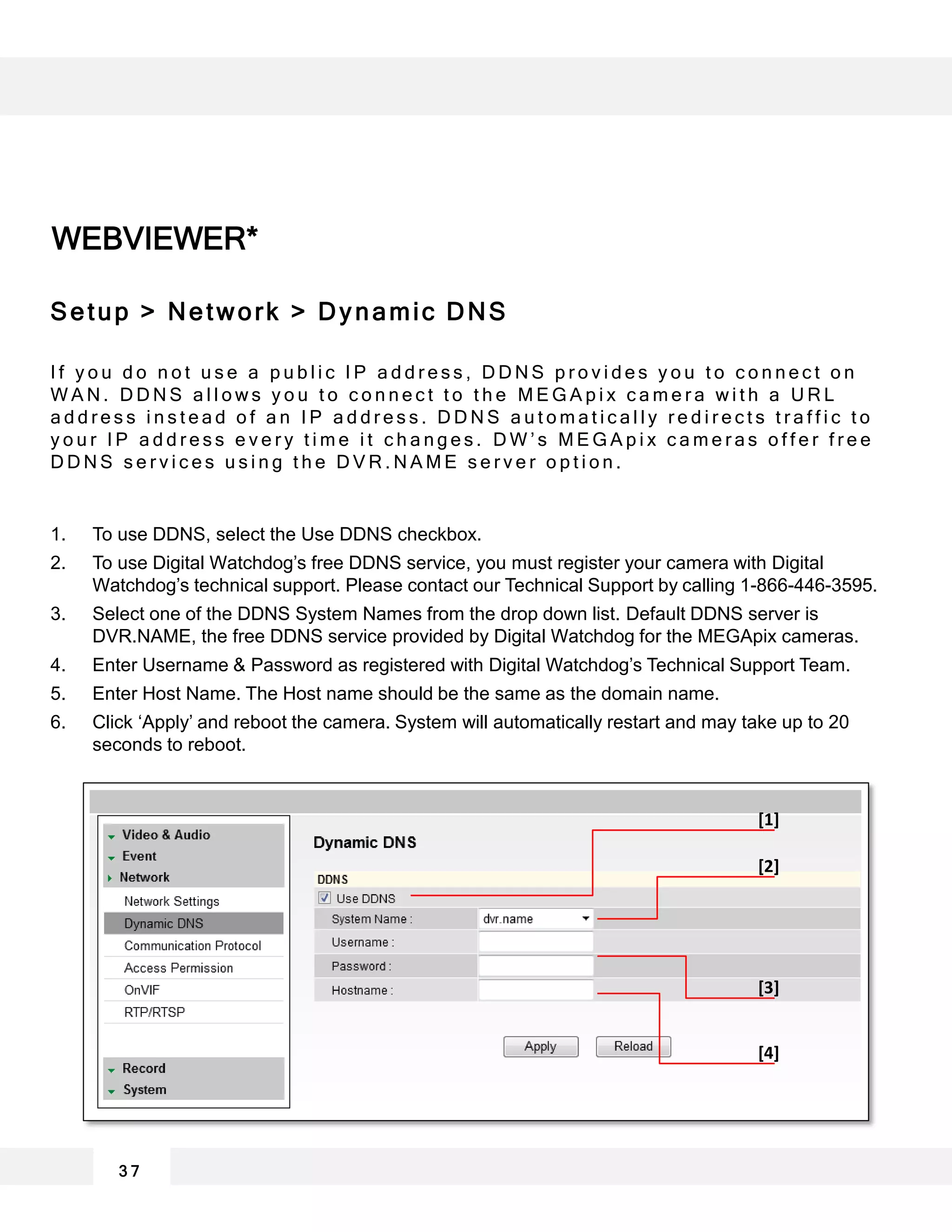 WEBVIEWER*

Setup > Network > Dynamic DNS

If you do not use a public IP address, DDNS provides you to connect on WAN. DDNS allows you to connect to the MEGApix camera with a URL address instead of an IP address. DDNS automatically redirects traffic to your IP address every time it changes. DW's MEGApix cameras offer free DDNS services using the DVR.NAME server option.

1. To use DDNS, select the Use DDNS checkbox.
2. To use Digital Watchdog's free DDNS service, you must register your camera with Digital Watchdog's technical support. Please contact our Technical Support by calling 1-866-446-3595.
3. Select one of the DDNS System Names from the drop down list. Default DDNS server is DVR.NAME, the free DDNS service provided by Digital Watchdog for the MEGApix cameras.
4. Enter Username & Password as registered with Digital Watchdog's Technical Support Team.
5. Enter Host Name. The Host name should be the same as the domain name.
6. Click 'Apply' and reboot the camera. System will automatically restart and may take up to 20 seconds to reboot.

Video & Audio
Event
Network
Network Settings
Dynamic DNS
Communication Protocol
Access Permission
OnVIF
RTP/RTSP
Record
System

Dynamic DNS
DDNS
Use DDNS
System Name : dvr.name
Username :
Password :
Hostname :
Apply
Reload

[1]
[2]
[3]
[4]

37