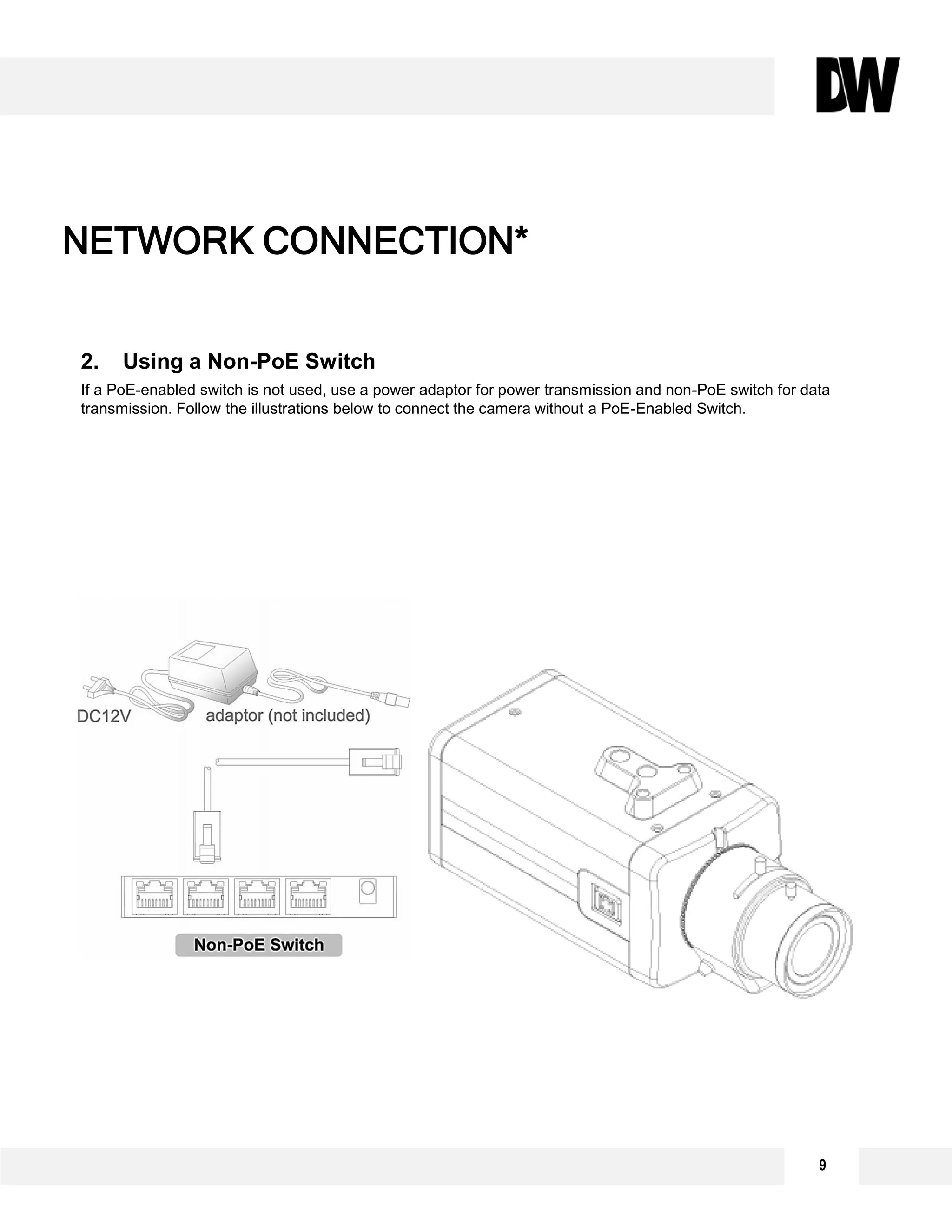 DW

NETWORK CONNECTION*

2. Using a Non-PoE Switch

If a PoE-enabled switch is not used, use a power adaptor for power transmission and non-PoE switch for data transmission. Follow the illustrations below to connect the camera without a PoE-Enabled Switch.

DC12V adaptor (not included)

Non-PoE Switch

9