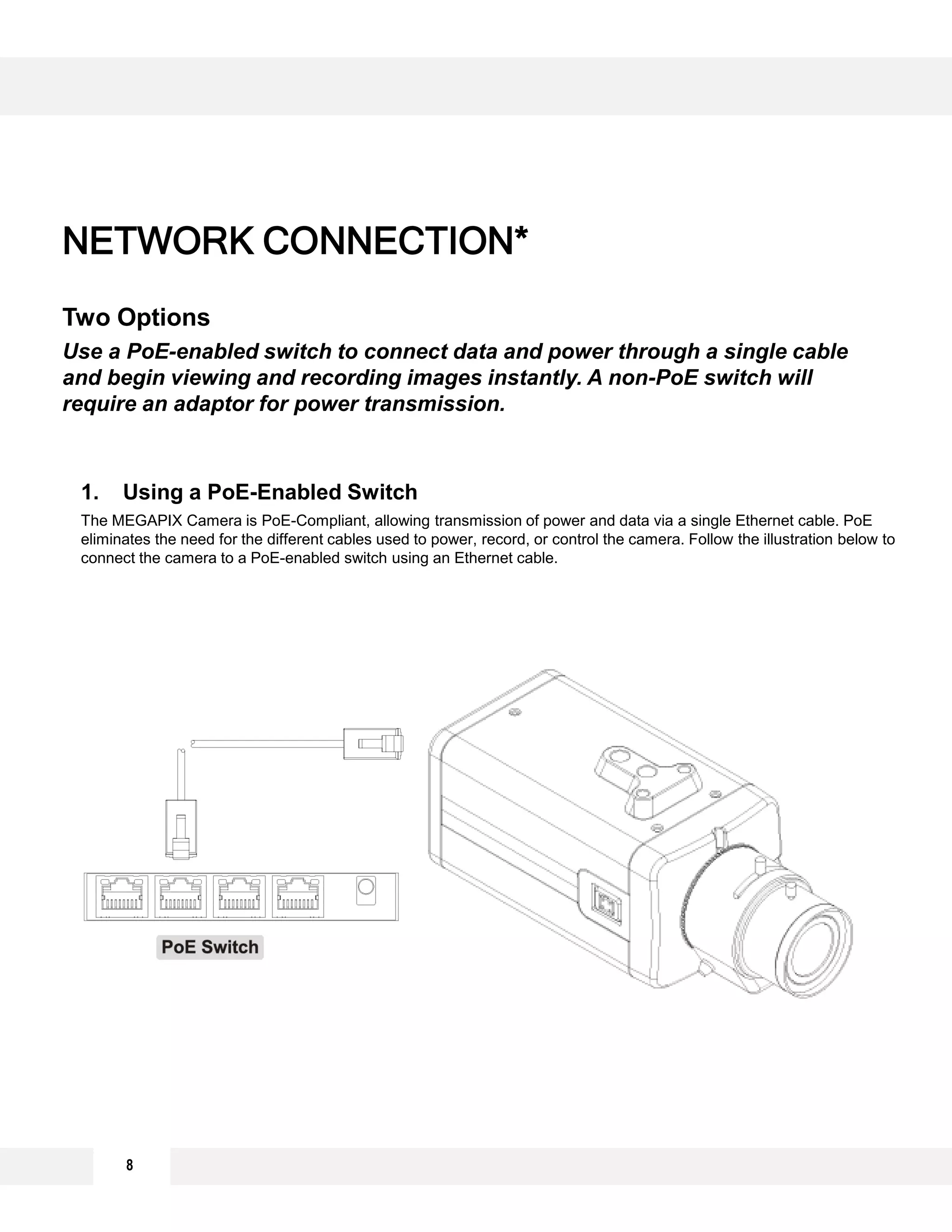 NETWORK CONNECTION*

Two Options

Use a PoE-enabled switch to connect data and power through a single cable and begin viewing and recording images instantly. A non-PoE switch will require an adaptor for power transmission.

1. Using a PoE-Enabled Switch

The MEGAPIX Camera is PoE-Compliant, allowing transmission of power and data via a single Ethernet cable. PoE eliminates the need for the different cables used to power, record, or control the camera. Follow the illustration below to connect the camera to a PoE-enabled switch using an Ethernet cable.

PoE Switch

8