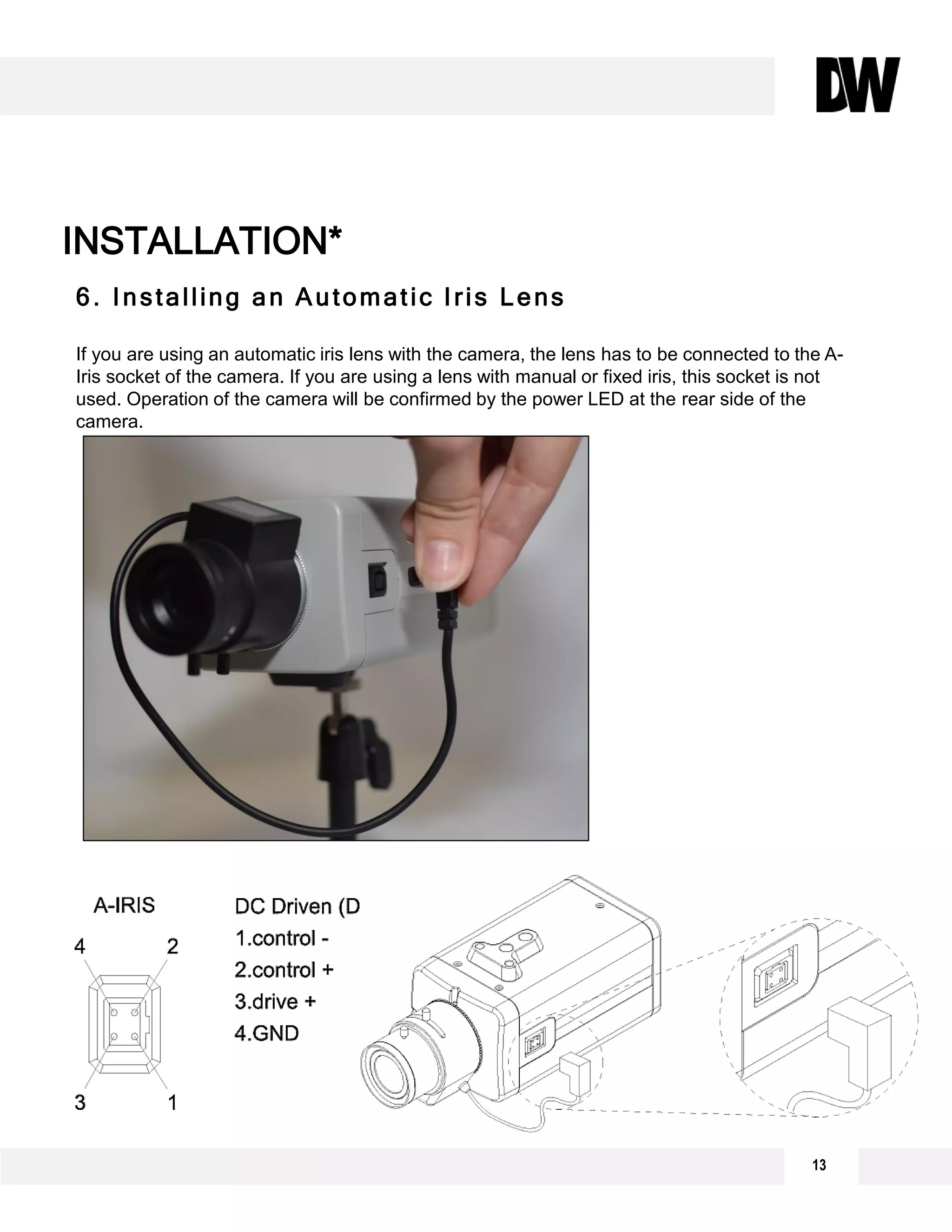 DW

INSTALLATION*

6. Installing an Automatic Iris Lens

If you are using an automatic iris lens with the camera, the lens has to be connected to the A-Iris socket of the camera. If you are using a lens with manual or fixed iris, this socket is not used. Operation of the camera will be confirmed by the power LED at the rear side of the camera.

A-IRIS

4 2

3 1

DC Driven (D
1.control -
2.control +
3.drive +
4.GND

13