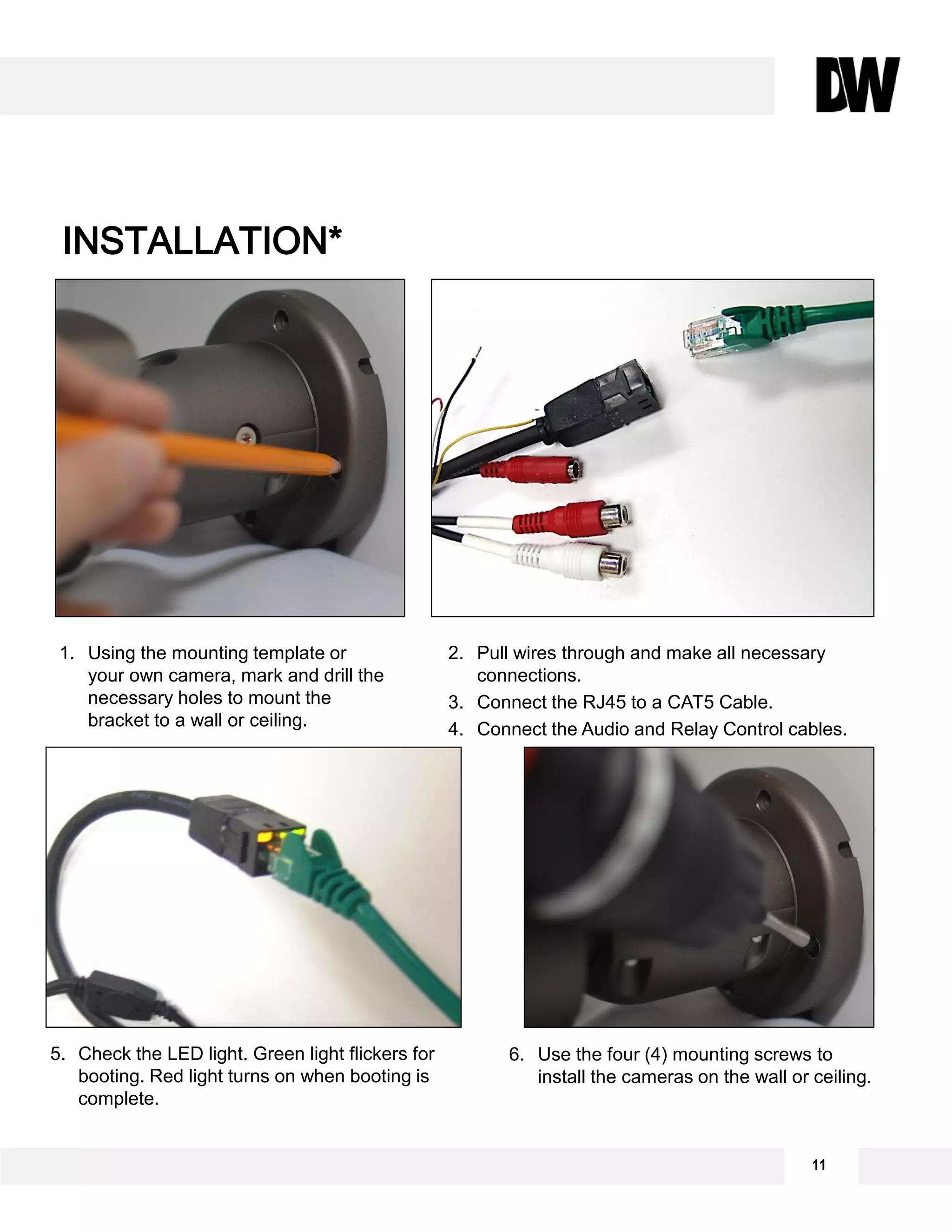 DW

INSTALLATION*

1. Using the mounting template or your own camera, mark and drill the necessary holes to mount the bracket to a wall or ceiling.

2. Pull wires through and make all necessary connections.
3. Connect the RJ45 to a CAT5 Cable.
4. Connect the Audio and Relay Control cables.

5. Check the LED light. Green light flickers for booting. Red light turns on when booting is complete.

6. Use the four (4) mounting screws to install the cameras on the wall or ceiling.

11