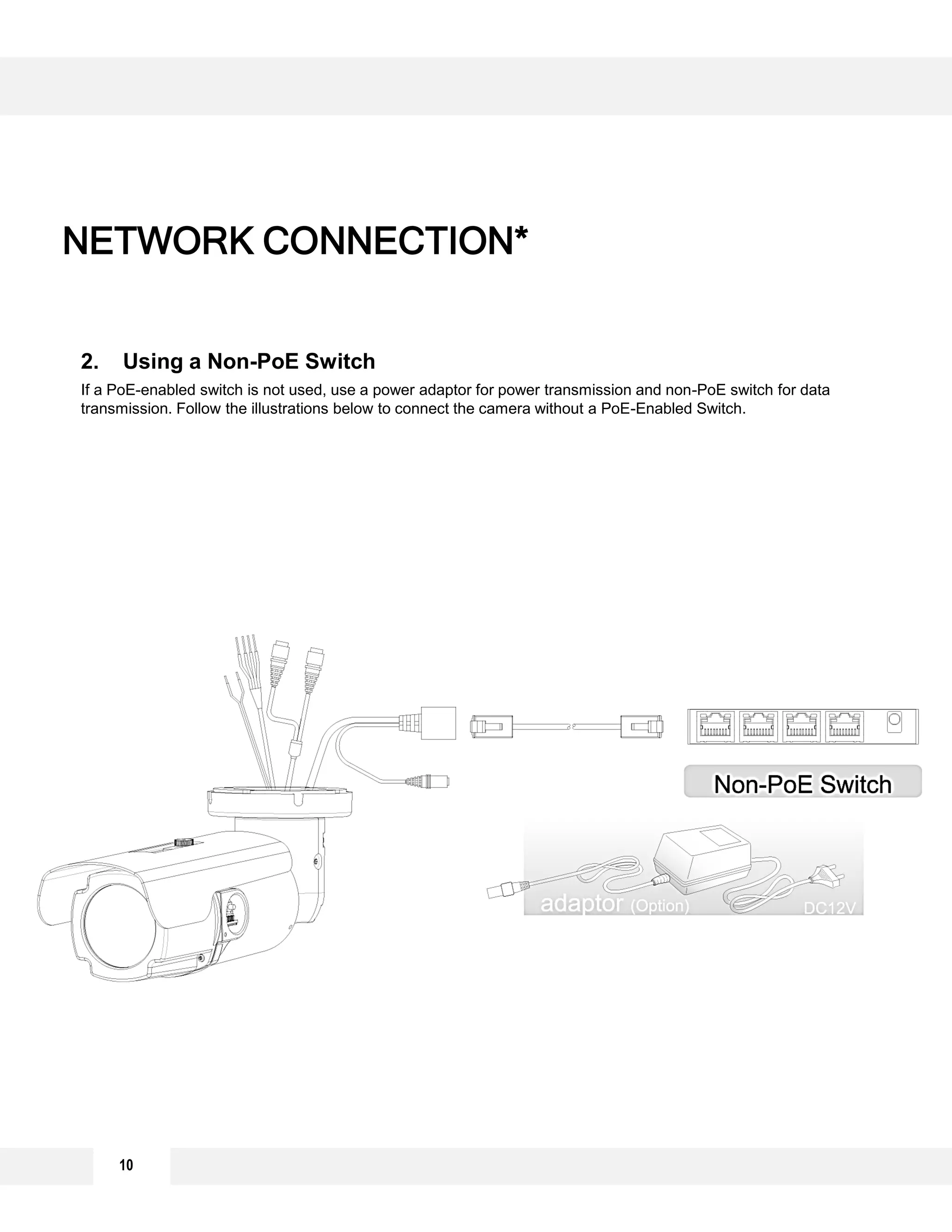 NETWORK CONNECTION*

2. Using a Non-PoE Switch

If a PoE-enabled switch is not used, use a power adaptor for power transmission and non-PoE switch for data transmission. Follow the illustrations below to connect the camera without a PoE-Enabled Switch.

Non-PoE Switch

adaptor (Option)

DC12V

10