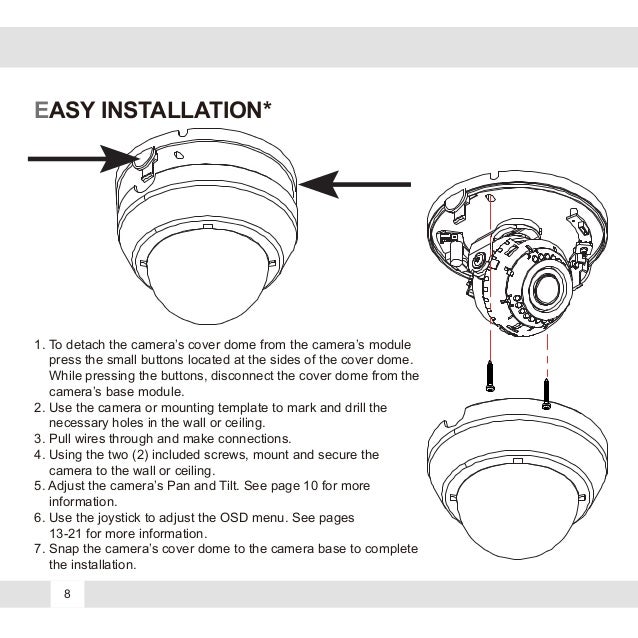 EASY INSTALLATION*

1. To detach the camera's cover dome from the camera's module press the small buttons located at the sides of the cover dome. While pressing the buttons, disconnect the cover dome from the camera's base module.
2. Use the camera or mounting template to mark and drill the necessary holes in the wall or ceiling.
3. Pull wires through and make connections.
4. Using the two (2) included screws, mount and secure the camera to the wall or ceiling.
5. Adjust the camera's Pan and Tilt. See page 10 for more information.
6. Use the joystick to adjust the OSD menu. See pages 13-21 for more information.
7. Snap the camera's cover dome to the camera base to complete the installation.

8