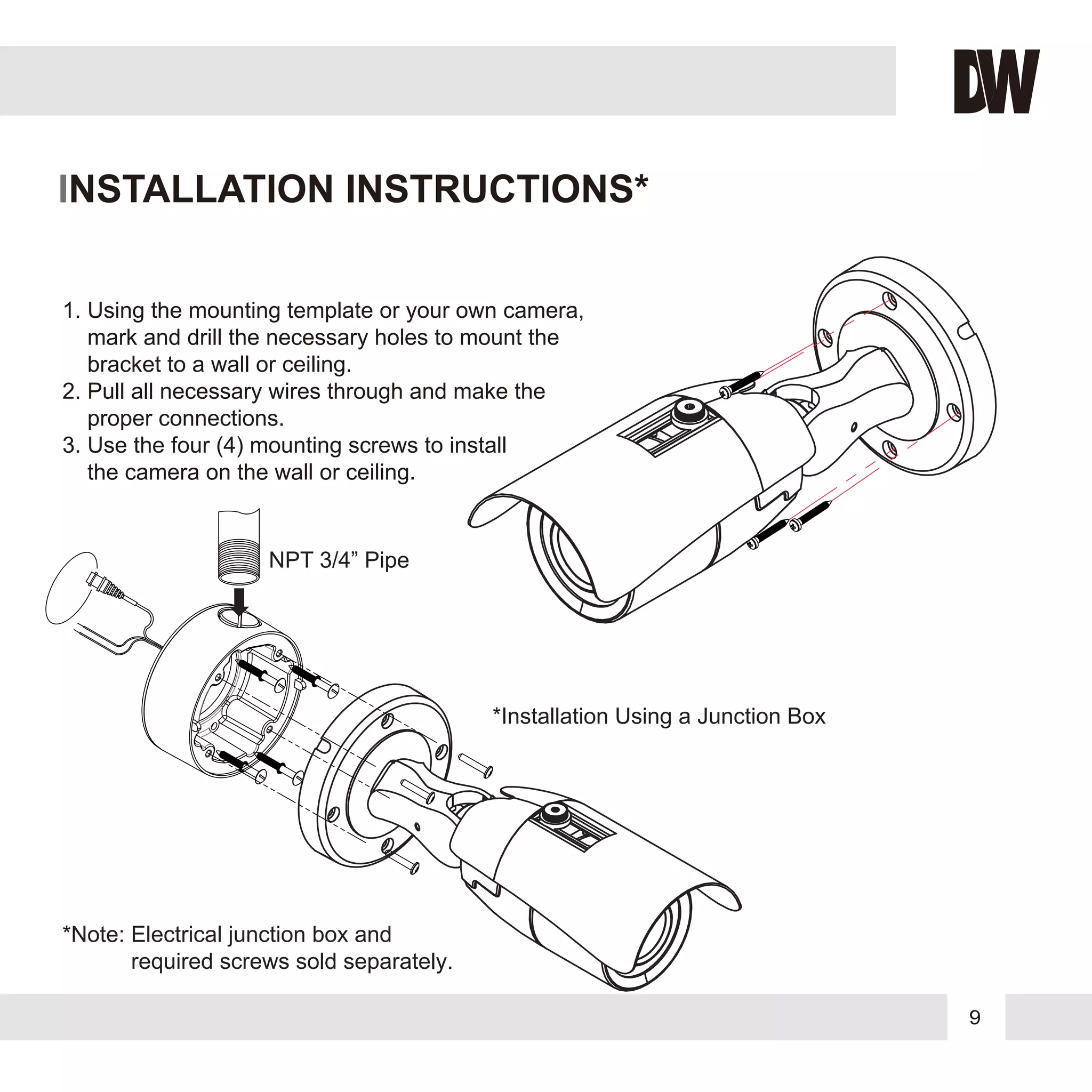 DW

INSTALLATION INSTRUCTIONS*

1. Using the mounting template or your own camera, mark and drill the necessary holes to mount the bracket to a wall or ceiling.
2. Pull all necessary wires through and make the proper connections.
3. Use the four (4) mounting screws to install the camera on the wall or ceiling.

NPT 3/4” Pipe

*Installation Using a Junction Box

*Note: Electrical junction box and required screws sold separately.

9