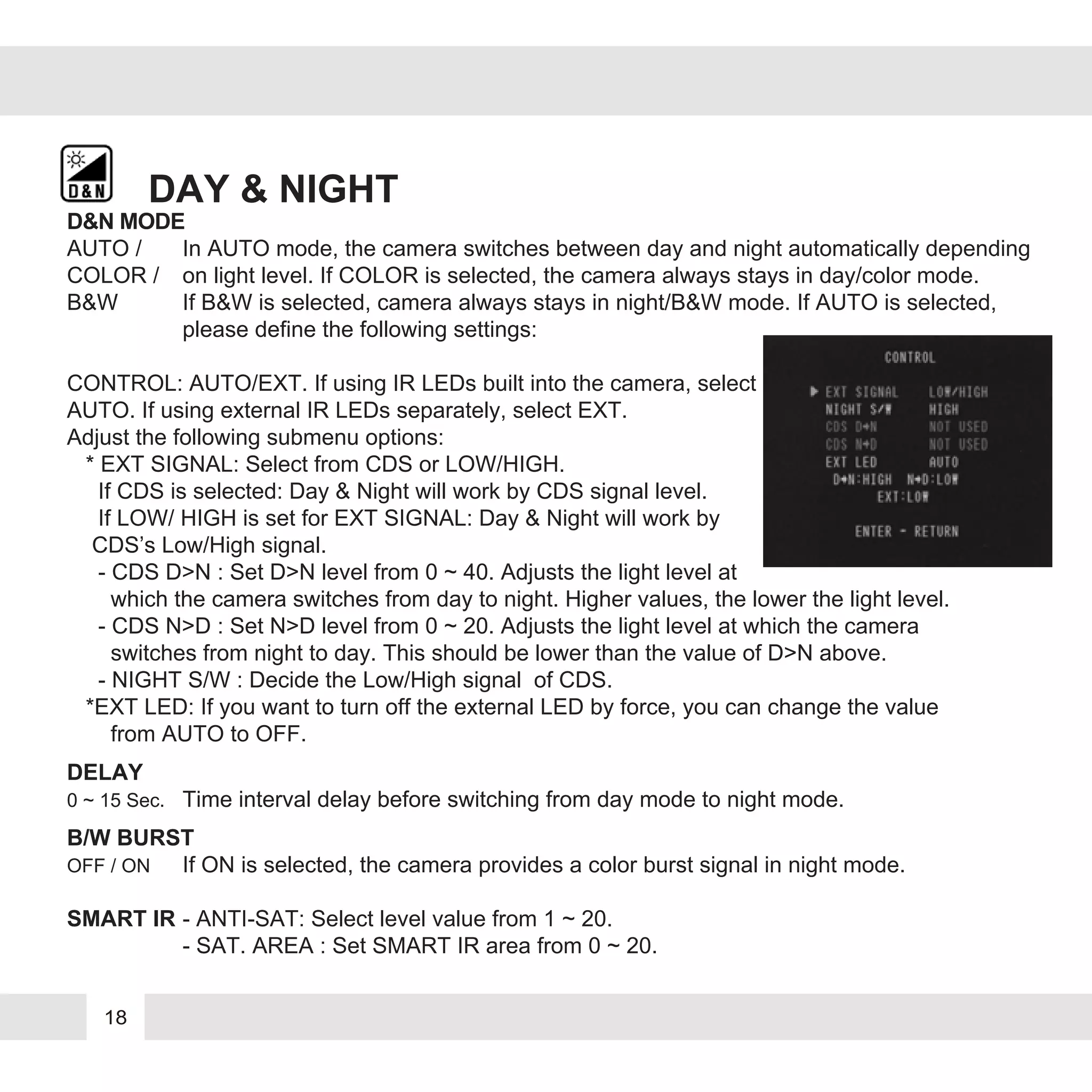 D&N

DAY & NIGHT

D&N MODE

AUTO / COLOR / B&W In AUTO mode, the camera switches between day and night automatically depending on light level. If COLOR is selected, the camera always stays in day/color mode. If B&W is selected, camera always stays in night/B&W mode. If AUTO is selected, please define the following settings:

CONTROL: AUTO/EXT. If using IR LEDs built into the camera, select AUTO. If using external IR LEDs separately, select EXT.
Adjust the following submenu options:
* EXT SIGNAL: Select from CDS or LOW/HIGH.
If CDS is selected: Day & Night will work by CDS signal level.
If LOW/ HIGH is set for EXT SIGNAL: Day & Night will work by CDS's Low/High signal.
- CDS D>N : Set D>N level from 0 ~ 40. Adjusts the light level at which the camera switches from day to night. Higher values, the lower the light level.
- CDS N>D : Set N>D level from 0 ~ 20. Adjusts the light level at which the camera switches from night to day. This should be lower than the value of D>N above.
- NIGHT S/W : Decide the Low/High signal of CDS.
*EXT LED: If you want to turn off the external LED by force, you can change the value from AUTO to OFF.

CONTROL

▶ EXT SIGNAL LOW/HIGH
NIGHT S/W HIGH
CDS D→N NOT USED
CDS N→D NOT USED
EXT LED AUTO
D→N:HIGH N→D:LOW
EXT:LOW

ENTER - RETURN

DELAY
0 ~ 15 Sec. Time interval delay before switching from day mode to night mode.

B/W BURST
OFF / ON If ON is selected, the camera provides a color burst signal in night mode.

SMART IR - ANTI-SAT: Select level value from 1 ~ 20.
- SAT. AREA : Set SMART IR area from 0 ~ 20.

18