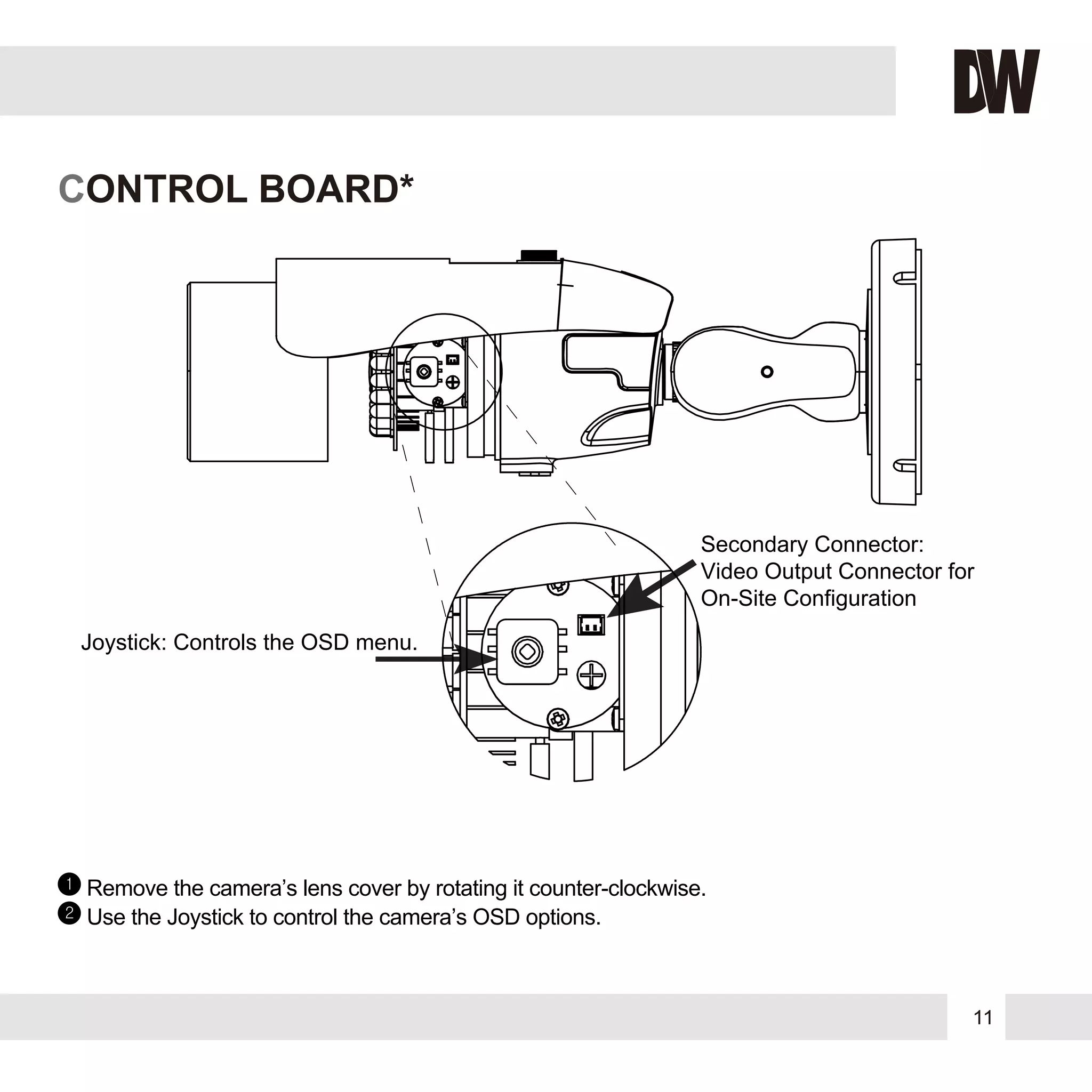 DW

CONTROL BOARD*

Secondary Connector: Video Output Connector for On-Site Configuration

Joystick: Controls the OSD menu.

1 Remove the camera's lens cover by rotating it counter-clockwise.
2 Use the Joystick to control the camera's OSD options.

11