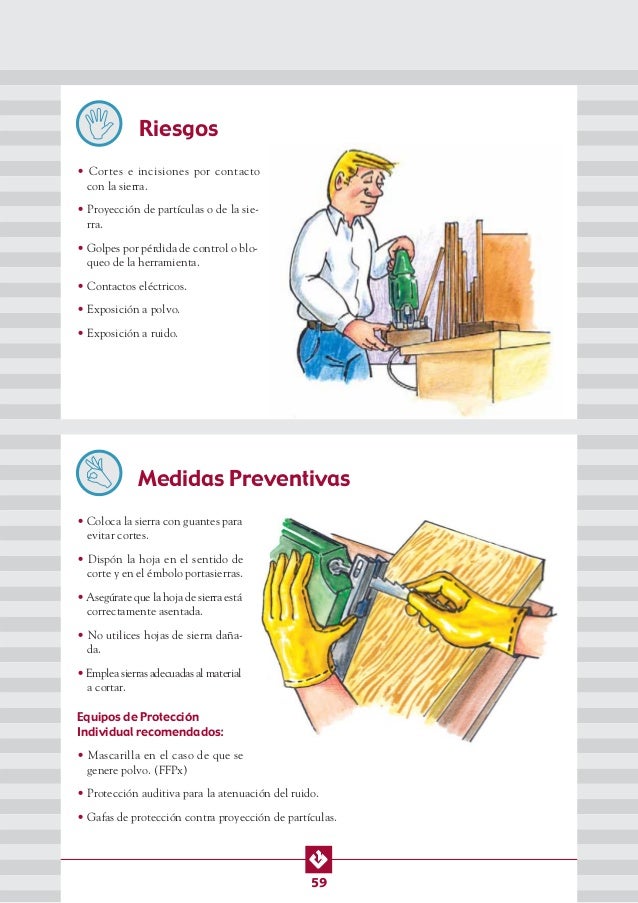 Riesgos

• Cortes e incisiones por contacto con la sierra.

• Proyección de partículas o de la sierra.

• Golpes por pérdida de control o bloqueo de la herramienta.

• Contactos eléctricos.

• Exposición a polvo.

• Exposición a ruido.

Medidas Preventivas

• Coloca la sierra con guantes para evitar cortes.

• Dispón la hoja en el sentido de corte y en el émbolo portasierras.

• Asegúrate que la hoja de sierra está correctamente asentada.

• No utilices hojas de sierra dañada.

• Emplea sierras adecuadas al material a cortar.

Equipos de Protección Individual recomendados:

• Mascarilla en el caso de que se genere polvo. (FFPx)

• Protección auditiva para la atenuación del ruido.

• Gafas de protección contra proyección de partículas.

59