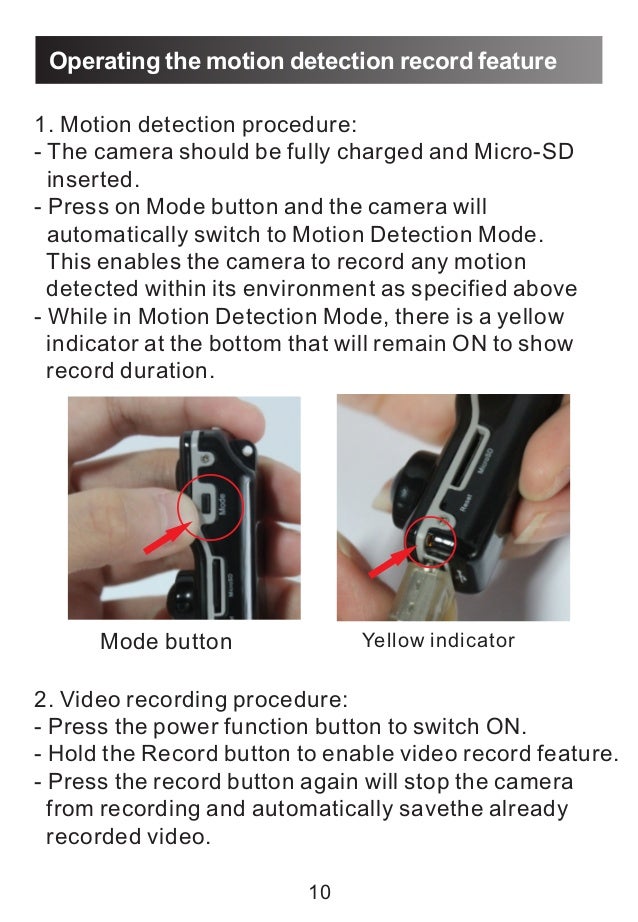 Operating the motion detection record feature

1. Motion detection procedure:
- The camera should be fully charged and Micro-SD inserted.
- Press on Mode button and the camera will automatically switch to Motion Detection Mode. This enables the camera to record any motion detected within its environment as specified above
- While in Motion Detection Mode, there is a yellow indicator at the bottom that will remain ON to show record duration.

Mode

MicroSD

Reset

MicroSD

Mode button

Yellow indicator

2. Video recording procedure:
- Press the power function button to switch ON.
- Hold the Record button to enable video record feature.
- Press the record button again will stop the camera from recording and automatically savethe already recorded video.

10