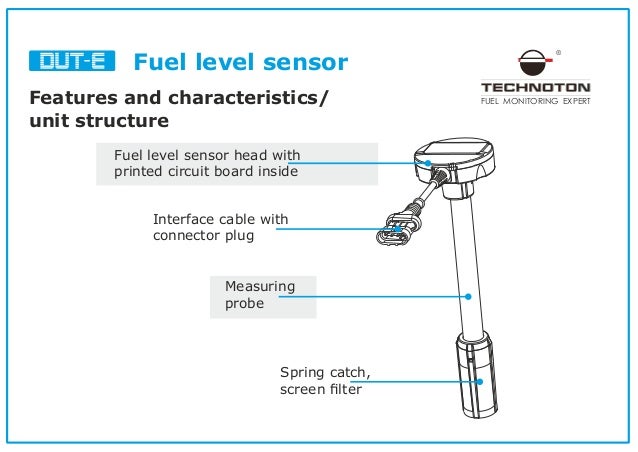 DUT-E Fuel level sensor

®
TECHNOTON
FUEL MONITORING EXPERT

Features and characteristics/ unit structure

Fuel level sensor head with printed circuit board inside

Interface cable with connector plug

Measuring probe

Spring catch, screen filter