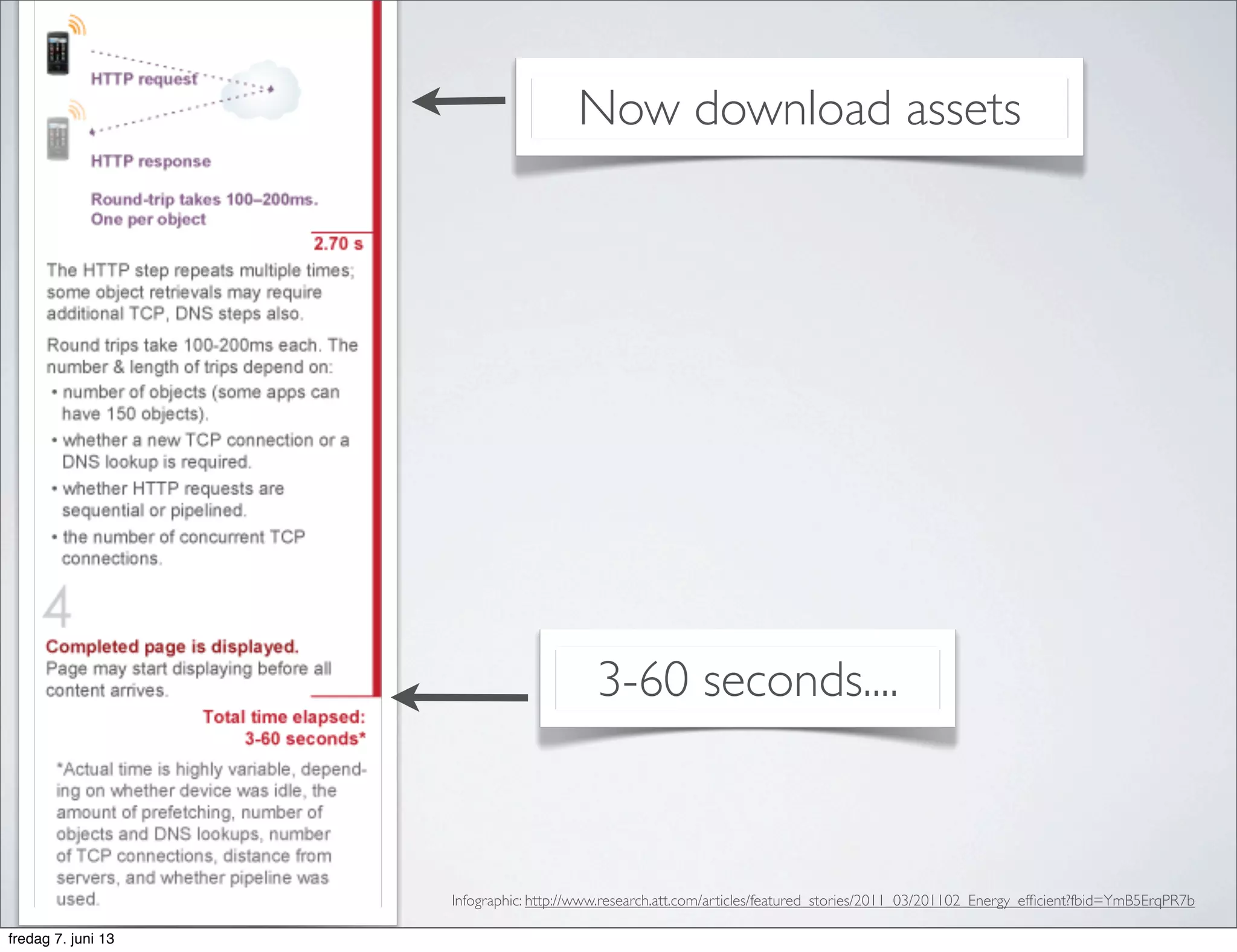 HTTP request

HTTP response

Round-trip takes 100–200ms. One per object

2.70 s

The HTTP step repeats multiple times; some object retrievals may require additional TCP, DNS steps also.

Round trips take 100-200ms each. The number & length of trips depend on:

• number of objects (some apps can have 150 objects).

• whether a new TCP connection or a DNS lookup is required.

• whether HTTP requests are sequential or pipelined.

• the number of concurrent TCP connections.

4

Completed page is displayed. Page may start displaying before all content arrives.

Total time elapsed: 3-60 seconds*

*Actual time is highly variable, depending on whether device was idle, the amount of prefetching, number of objects and DNS lookups, number of TCP connections, distance from servers, and whether pipeline was used.

Now download assets

3-60 seconds....

Infographic: http://www.research.att.com/articles/featured_stories/2011_03/201102_Energy_efficient?fbid=YmB5ErqPR7b

fredag 7. juni 13