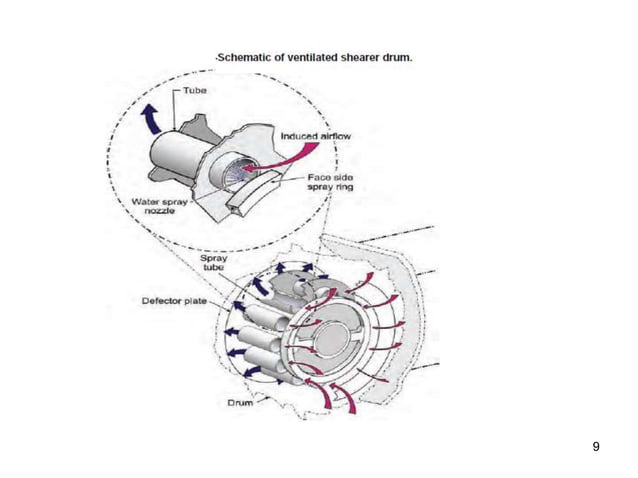 ·Schematic of ventilated shearer drum.

Tube

Induced airflow

Face side spray ring

Water spray nozzle

Spray tube

Defector plate

Drum

9