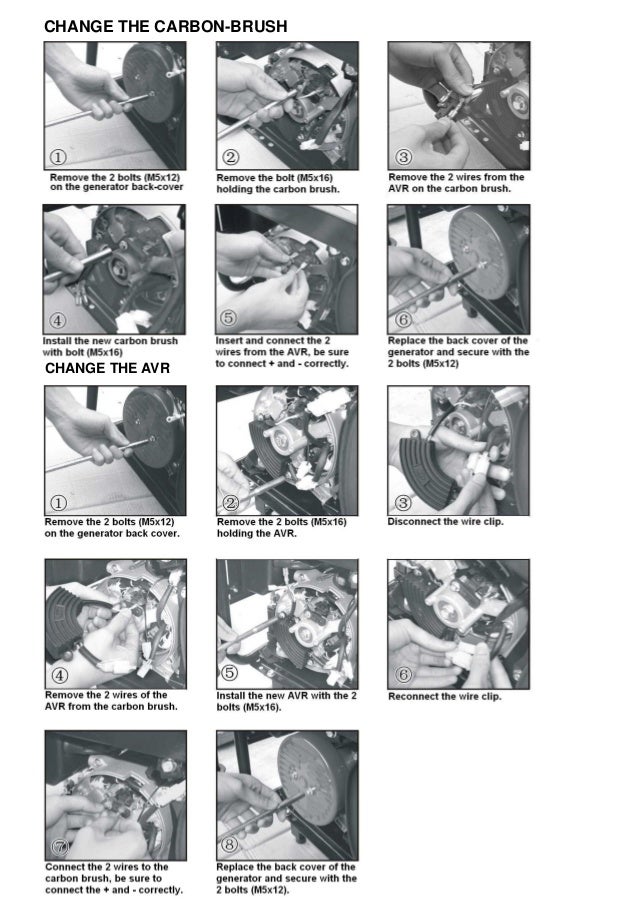 CHANGE THE CARBON-BRUSH

①
Remove the 2 bolts (M5x12) on the generator back-cover

②
Remove the bolt (M5x16) holding the carbon brush.

③
Remove the 2 wires from the AVR on the carbon brush.

④
Install the new carbon brush with bolt (M5x16)

⑤
Insert and connect the 2 wires from the AVR, be sure to connect + and - correctly.

⑥
Replace the back cover of the generator and secure with the 2 bolts (M5x12)

CHANGE THE AVR

①
Remove the 2 bolts (M5x12) on the generator back cover.

②
Remove the 2 bolts (M5x16) holding the AVR.

③
Disconnect the wire clip.

④
Remove the 2 wires of the AVR from the carbon brush.

⑤
Install the new AVR with the 2 bolts (M5x16).

⑥
Reconnect the wire clip.

⑦
Connect the 2 wires to the carbon brush, be sure to connect the + and - correctly.

⑧
Replace the back cover of the generator and secure with the 2 bolts (M5x12).