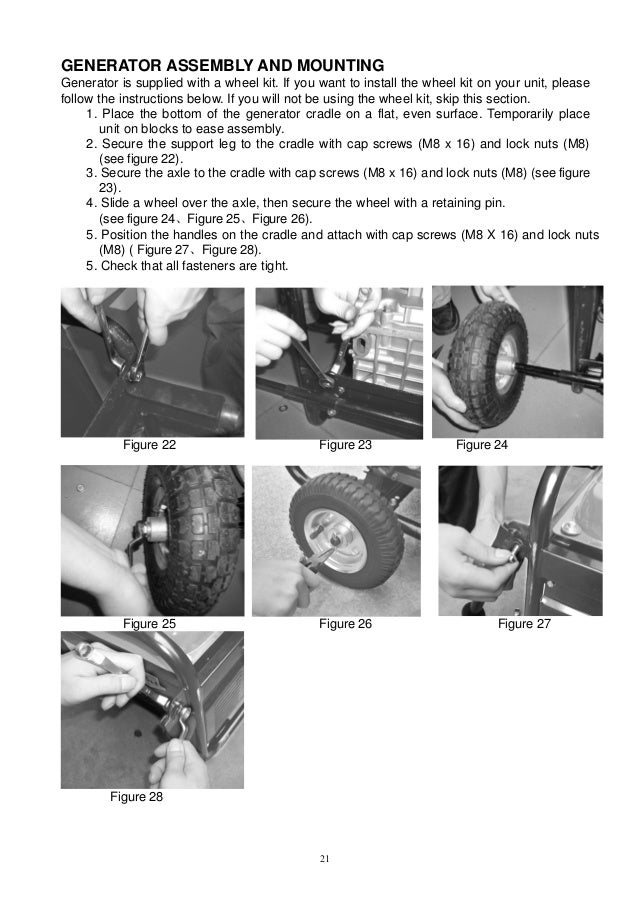 GENERATOR ASSEMBLY AND MOUNTING

Generator is supplied with a wheel kit. If you want to install the wheel kit on your unit, please follow the instructions below. If you will not be using the wheel kit, skip this section.

1. Place the bottom of the generator cradle on a flat, even surface. Temporarily place unit on blocks to ease assembly.
2. Secure the support leg to the cradle with cap screws (M8 x 16) and lock nuts (M8) (see figure 22).
3. Secure the axle to the cradle with cap screws (M8 x 16) and lock nuts (M8) (see figure 23).
4. Slide a wheel over the axle, then secure the wheel with a retaining pin. (see figure 24、Figure 25、Figure 26).
5. Position the handles on the cradle and attach with cap screws (M8 X 16) and lock nuts (M8) ( Figure 27、Figure 28).
5. Check that all fasteners are tight.

Figure 22

Figure 23

Figure 24

Figure 25

Figure 26

Figure 27

Figure 28

21