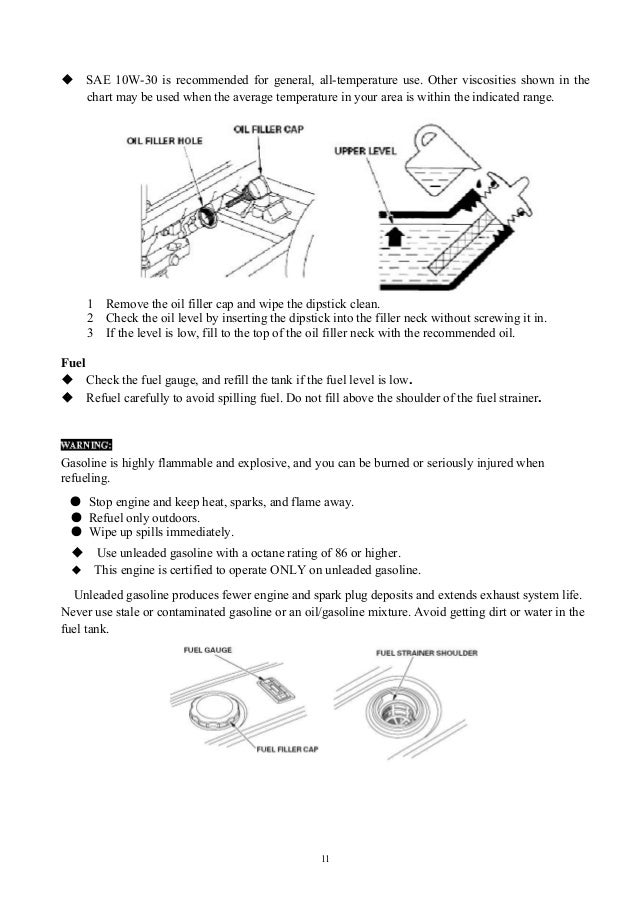 ◆ SAE 10W-30 is recommended for general, all-temperature use. Other viscosities shown in the chart may be used when the average temperature in your area is within the indicated range.

OIL FILLER HOLE
OIL FILLER CAP
UPPER LEVEL

1 Remove the oil filler cap and wipe the dipstick clean.
2 Check the oil level by inserting the dipstick into the filler neck without screwing it in.
3 If the level is low, fill to the top of the oil filler neck with the recommended oil.

Fuel
◆ Check the fuel gauge, and refill the tank if the fuel level is low.
◆ Refuel carefully to avoid spilling fuel. Do not fill above the shoulder of the fuel strainer.

WARNING:
Gasoline is highly flammable and explosive, and you can be burned or seriously injured when refueling.

● Stop engine and keep heat, sparks, and flame away.
● Refuel only outdoors.
● Wipe up spills immediately.
◆ Use unleaded gasoline with a octane rating of 86 or higher.
◆ This engine is certified to operate ONLY on unleaded gasoline.

Unleaded gasoline produces fewer engine and spark plug deposits and extends exhaust system life. Never use stale or contaminated gasoline or an oil/gasoline mixture. Avoid getting dirt or water in the fuel tank.

FUEL GAUGE
FUEL STRAINER SHOULDER
FUEL FILLER CAP

11