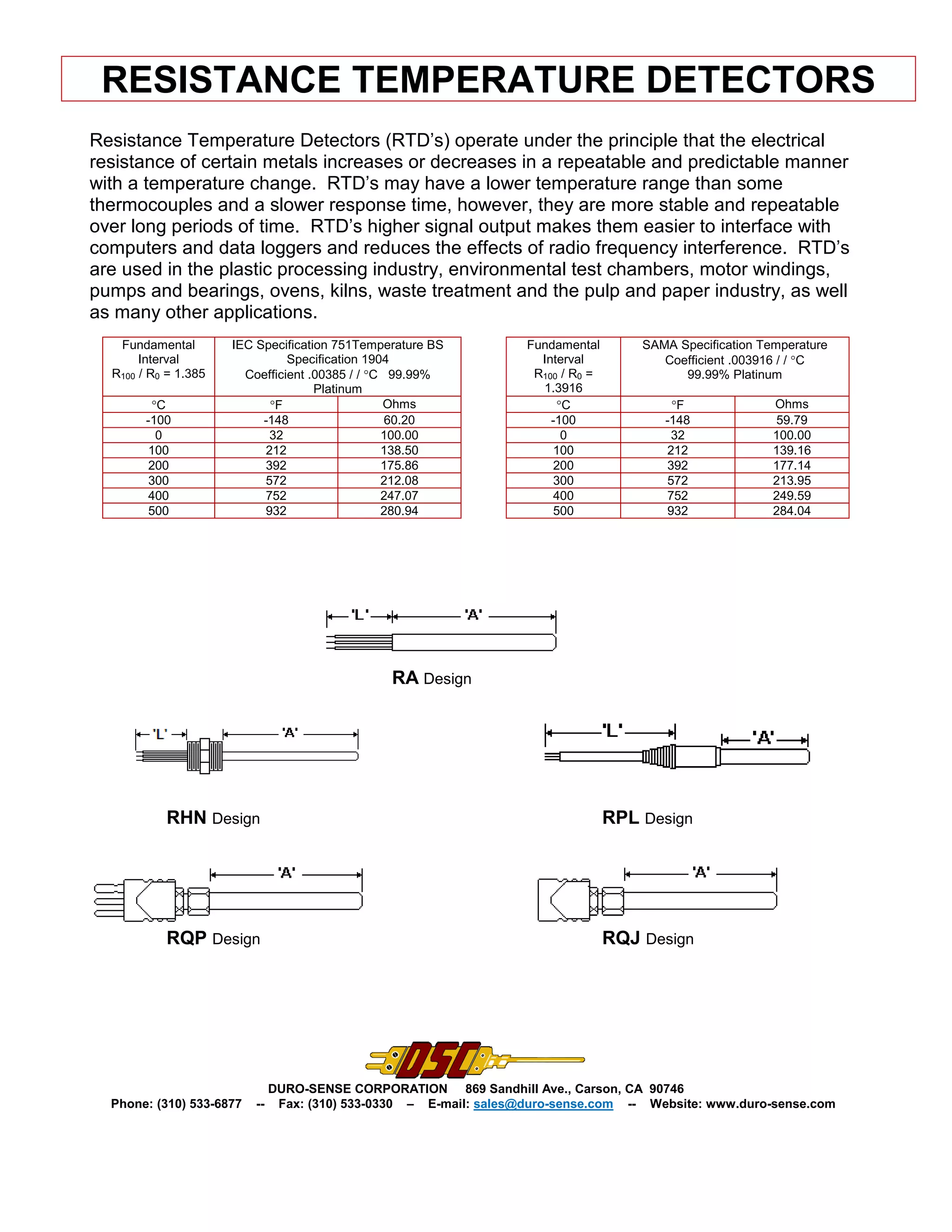 RESISTANCE TEMPERATURE DETECTORS

Resistance Temperature Detectors (RTD's) operate under the principle that the electrical resistance of certain metals increases or decreases in a repeatable and predictable manner with a temperature change. RTD's may have a lower temperature range than some thermocouples and a slower response time, however, they are more stable and repeatable over long periods of time. RTD's higher signal output makes them easier to interface with computers and data loggers and reduces the effects of radio frequency interference. RTD's are used in the plastic processing industry, environmental test chambers, motor windings, pumps and bearings, ovens, kilns, waste treatment and the pulp and paper industry, as well as many other applications.

| Fundamental Interval $R_{100}$ / $R_0$ = 1.385 | IEC Specification 751Temperature BS Specification 1904 Coefficient .00385 / / °C 99.99% Platinum | |
|---|---|---|
| °C | °F | Ohms |
| -100 | -148 | 60.20 |
| 0 | 32 | 100.00 |
| 100 | 212 | 138.50 |
| 200 | 392 | 175.86 |
| 300 | 572 | 212.08 |
| 400 | 752 | 247.07 |
| 500 | 932 | 280.94 |

| Fundamental Interval $R_{100}$ / $R_0$ = 1.3916 | SAMA Specification Temperature Coefficient .003916 / / °C 99.99% Platinum | |
|---|---|---|
| °C | °F | Ohms |
| -100 | -148 | 59.79 |
| 0 | 32 | 100.00 |
| 100 | 212 | 139.16 |
| 200 | 392 | 177.14 |
| 300 | 572 | 213.95 |
| 400 | 752 | 249.59 |
| 500 | 932 | 284.04 |

'L' 'A'
RA Design

'L' 'A'
RHN Design

'L' 'A'
RPL Design

'A'
RQP Design

'A'
RQJ Design

DSC

DURO-SENSE CORPORATION 869 Sandhill Ave., Carson, CA 90746
Phone: (310) 533-6877 -- Fax: (310) 533-0330 – E-mail: sales@duro-sense.com -- Website: www.duro-sense.com