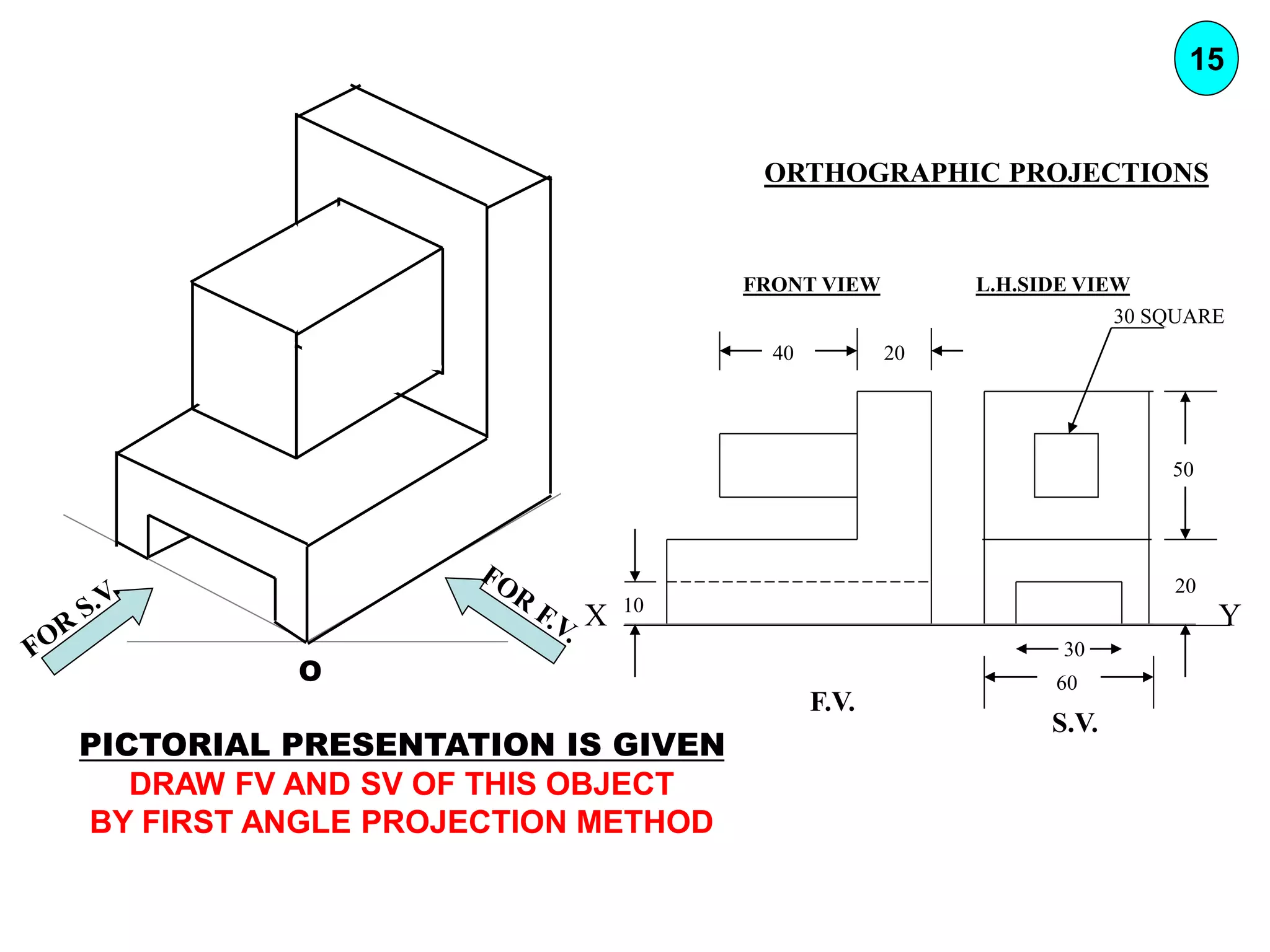 15

ORTHOGRAPHIC PROJECTIONS

FRONT VIEW

L.H.SIDE VIEW

30 SQUARE

40

20

50

20

10

X

Y

30

60

F.V.

S.V.

FOR S.V.

FOR F.V.

O

PICTORIAL PRESENTATION IS GIVEN

DRAW FV AND SV OF THIS OBJECT
BY FIRST ANGLE PROJECTION METHOD