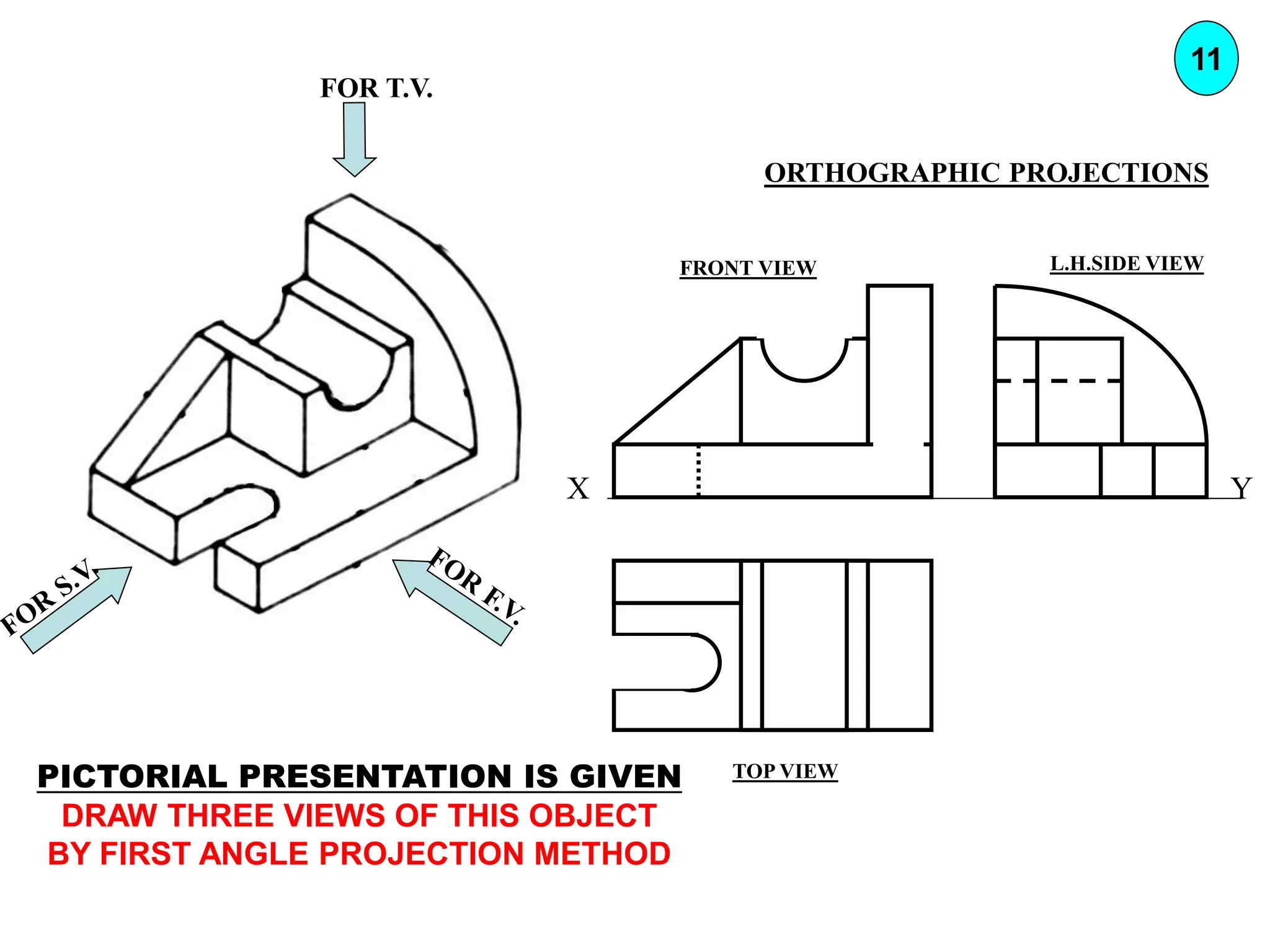 11

FOR T.V.

ORTHOGRAPHIC PROJECTIONS

FRONT VIEW

L.H.SIDE VIEW

X

Y

FOR S.V.

FOR F.V.

TOP VIEW

PICTORIAL PRESENTATION IS GIVEN

DRAW THREE VIEWS OF THIS OBJECT BY FIRST ANGLE PROJECTION METHOD