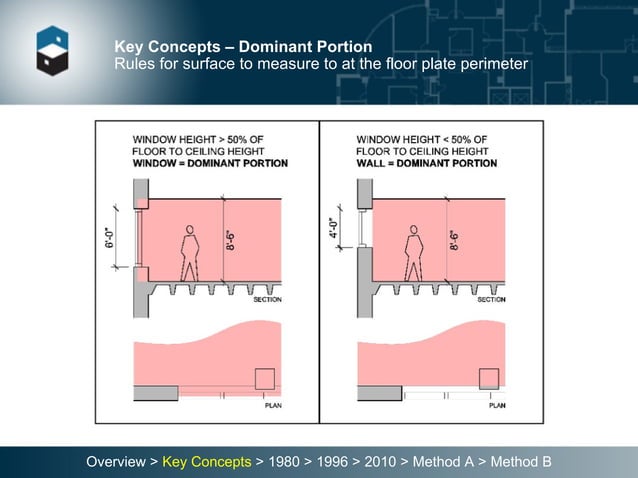 Key Concepts – Dominant Portion
Rules for surface to measure to at the floor plate perimeter

WINDOW HEIGHT > 50% OF FLOOR TO CEILING HEIGHT
WINDOW = DOMINANT PORTION

6'-0"
8'-6"
SECTION
PLAN

WINDOW HEIGHT < 50% OF FLOOR TO CEILING HEIGHT
WALL = DOMINANT PORTION

4'-0"
8'-6"
SECTION
PLAN

Overview > Key Concepts > 1980 > 1996 > 2010 > Method A > Method B