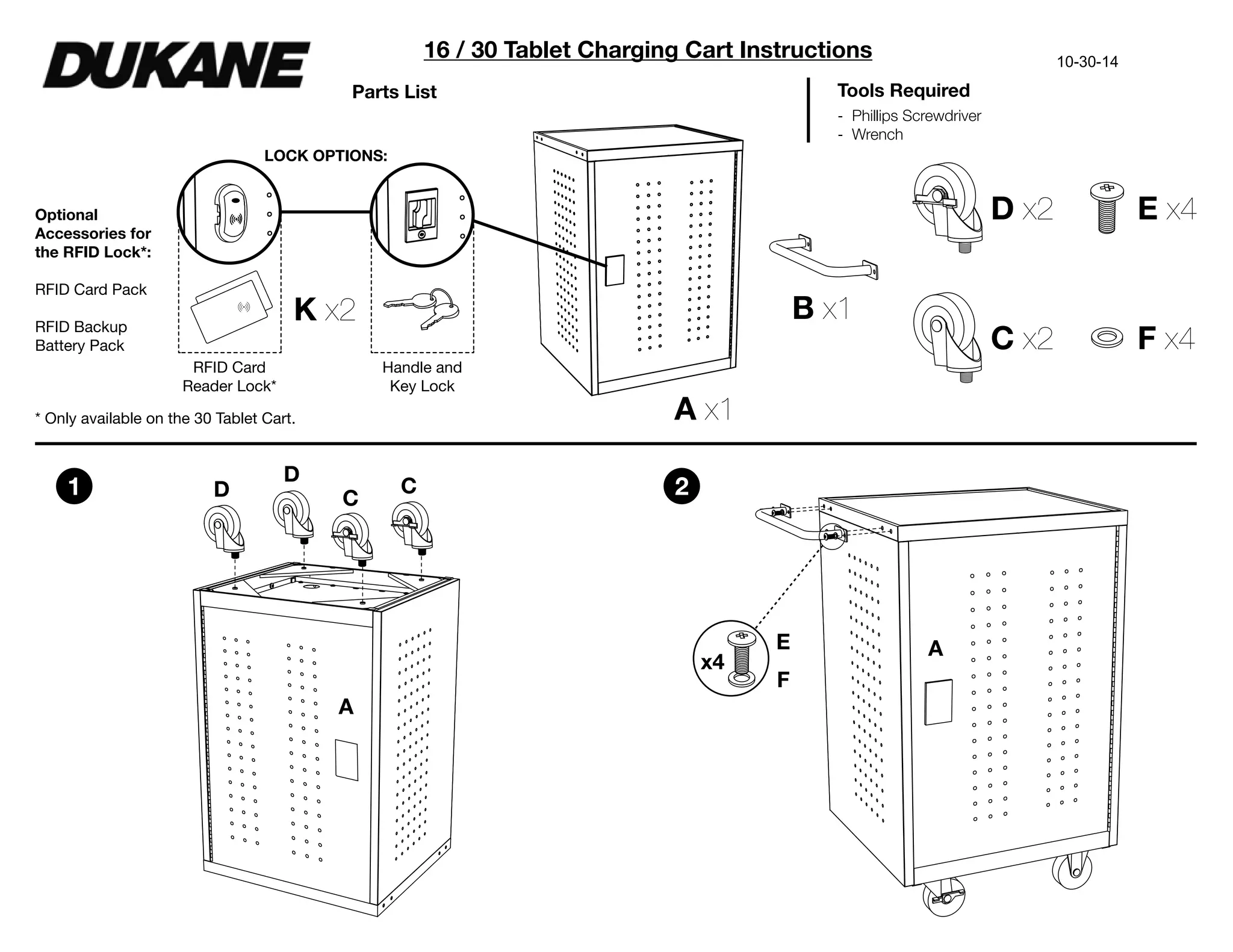 DUKANE

16 / 30 Tablet Charging Cart Instructions

10-30-14

Parts List

Tools Required
- Phillips Screwdriver
- Wrench

LOCK OPTIONS:

Optional Accessories for the RFID Lock*:

RFID Card Pack

RFID Backup Battery Pack

K x2

RFID Card Reader Lock*

Handle and Key Lock

* Only available on the 30 Tablet Cart.

A x1

B x1

D x2

E x4

C x2

F x4

1

D D C C

A

2

x4

E

F

A