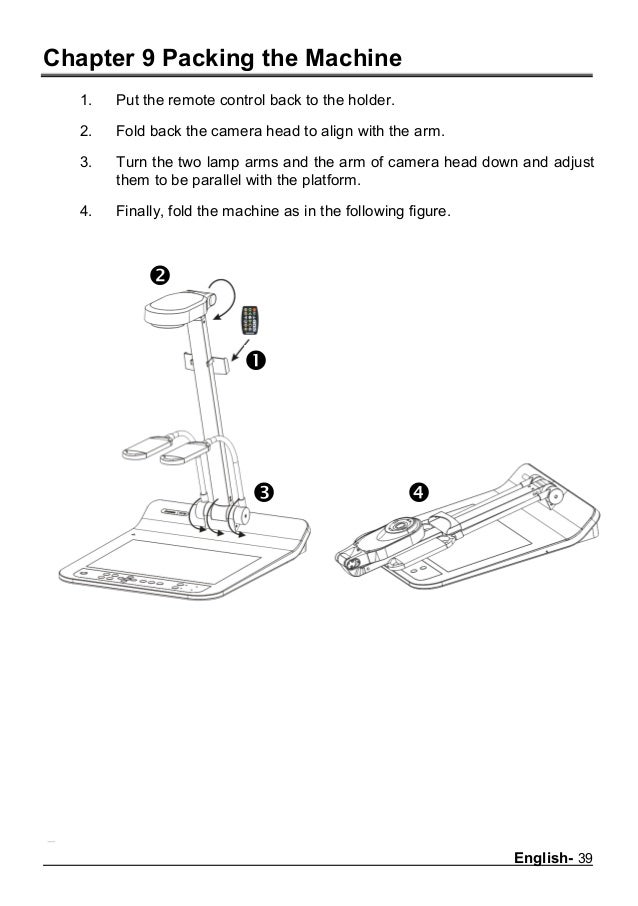 Chapter 9 Packing the Machine

1. Put the remote control back to the holder.

2. Fold back the camera head to align with the arm.

3. Turn the two lamp arms and the arm of camera head down and adjust them to be parallel with the platform.

4. Finally, fold the machine as in the following figure.

❷

❶

❸

❹

English- 39