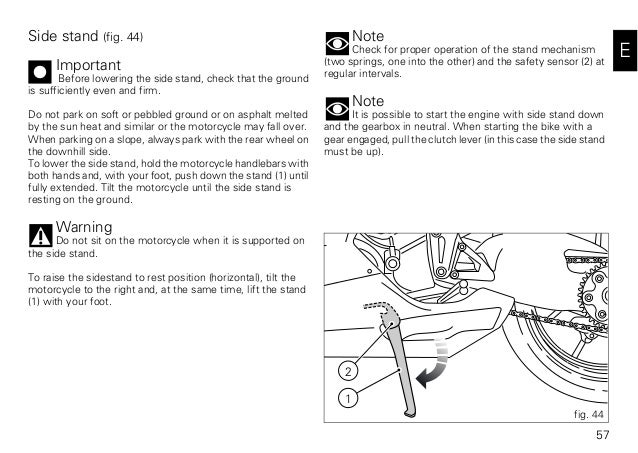 Side stand (fig. 44)

Important
Before lowering the side stand, check that the ground is sufficiently even and firm.

Do not park on soft or pebbled ground or on asphalt melted by the sun heat and similar or the motorcycle may fall over.
When parking on a slope, always park with the rear wheel on the downhill side.
To lower the side stand, hold the motorcycle handlebars with both hands and, with your foot, push down the stand (1) until fully extended. Tilt the motorcycle until the side stand is resting on the ground.

Warning
Do not sit on the motorcycle when it is supported on the side stand.

To raise the sidestand to rest position (horizontal), tilt the motorcycle to the right and, at the same time, lift the stand (1) with your foot.

Note
Check for proper operation of the stand mechanism (two springs, one into the other) and the safety sensor (2) at regular intervals.

Note
It is possible to start the engine with side stand down and the gearbox in neutral. When starting the bike with a gear engaged, pull the clutch lever (in this case the side stand must be up).

E

2
1
fig. 44

57