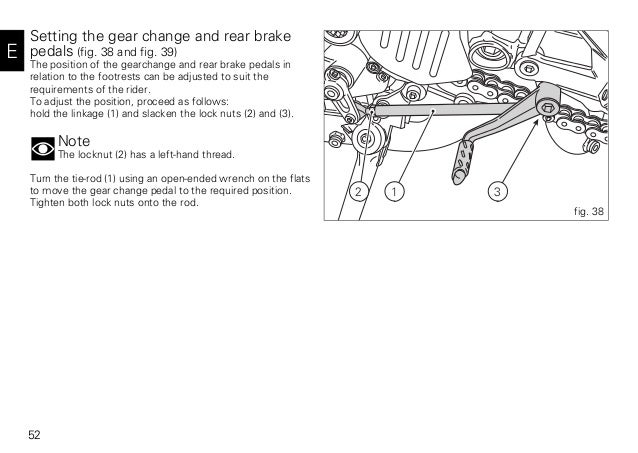 E

Setting the gear change and rear brake pedals (fig. 38 and fig. 39)
The position of the gearchange and rear brake pedals in relation to the footrests can be adjusted to suit the requirements of the rider.
To adjust the position, proceed as follows:
hold the linkage (1) and slacken the lock nuts (2) and (3).

Note
The locknut (2) has a left-hand thread.

Turn the tie-rod (1) using an open-ended wrench on the flats to move the gear change pedal to the required position.
Tighten both lock nuts onto the rod.

2 1 3

fig. 38

52