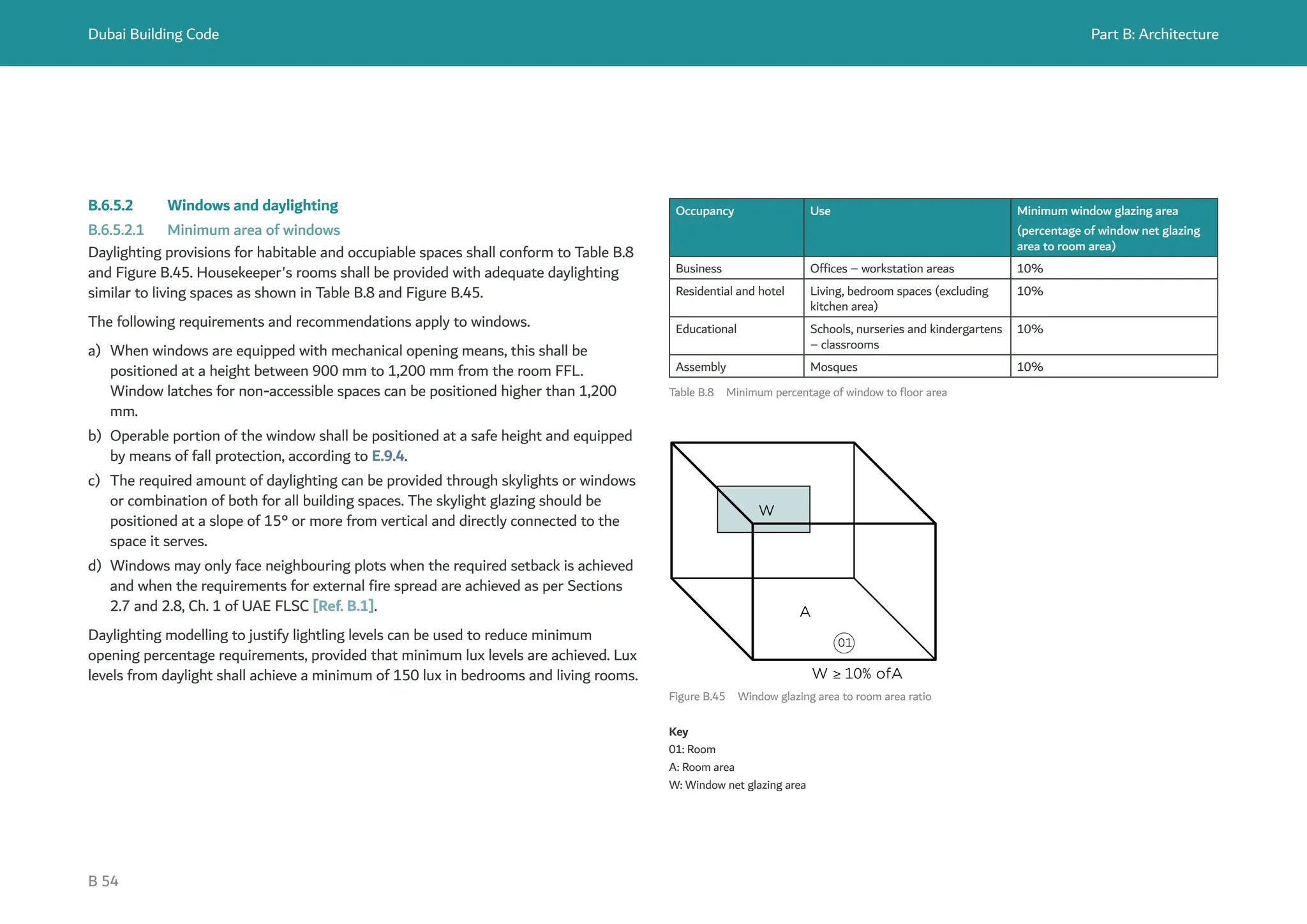 Dubai Building Code

Part B: Architecture

B.6.5.2 Windows and daylighting

B.6.5.2.1 Minimum area of windows

Daylighting provisions for habitable and occupiable spaces shall conform to Table B.8 and Figure B.45. Housekeeper's rooms shall be provided with adequate daylighting similar to living spaces as shown in Table B.8 and Figure B.45.

The following requirements and recommendations apply to windows.

a) When windows are equipped with mechanical opening means, this shall be positioned at a height between 900 mm to 1,200 mm from the room FFL. Window latches for non-accessible spaces can be positioned higher than 1,200 mm.

b) Operable portion of the window shall be positioned at a safe height and equipped by means of fall protection, according to E.9.4.

c) The required amount of daylighting can be provided through skylights or windows or combination of both for all building spaces. The skylight glazing should be positioned at a slope of 15° or more from vertical and directly connected to the space it serves.

d) Windows may only face neighbouring plots when the required setback is achieved and when the requirements for external fire spread are achieved as per Sections 2.7 and 2.8, Ch. 1 of UAE FLSC [Ref. B.1].

Daylighting modelling to justify lightling levels can be used to reduce minimum opening percentage requirements, provided that minimum lux levels are achieved. Lux levels from daylight shall achieve a minimum of 150 lux in bedrooms and living rooms.

| Occupancy | Use | Minimum window glazing area (percentage of window net glazing area to room area) |
|---|---|---|
| Business | Offices – workstation areas | 10% |
| Residential and hotel | Living, bedroom spaces (excluding kitchen area) | 10% |
| Educational | Schools, nurseries and kindergartens – classrooms | 10% |
| Assembly | Mosques | 10% |

Table B.8 Minimum percentage of window to floor area

W

A

01

W ≥ 10% of A

Figure B.45 Window glazing area to room area ratio

Key
01: Room
A: Room area
W: Window net glazing area

B 54