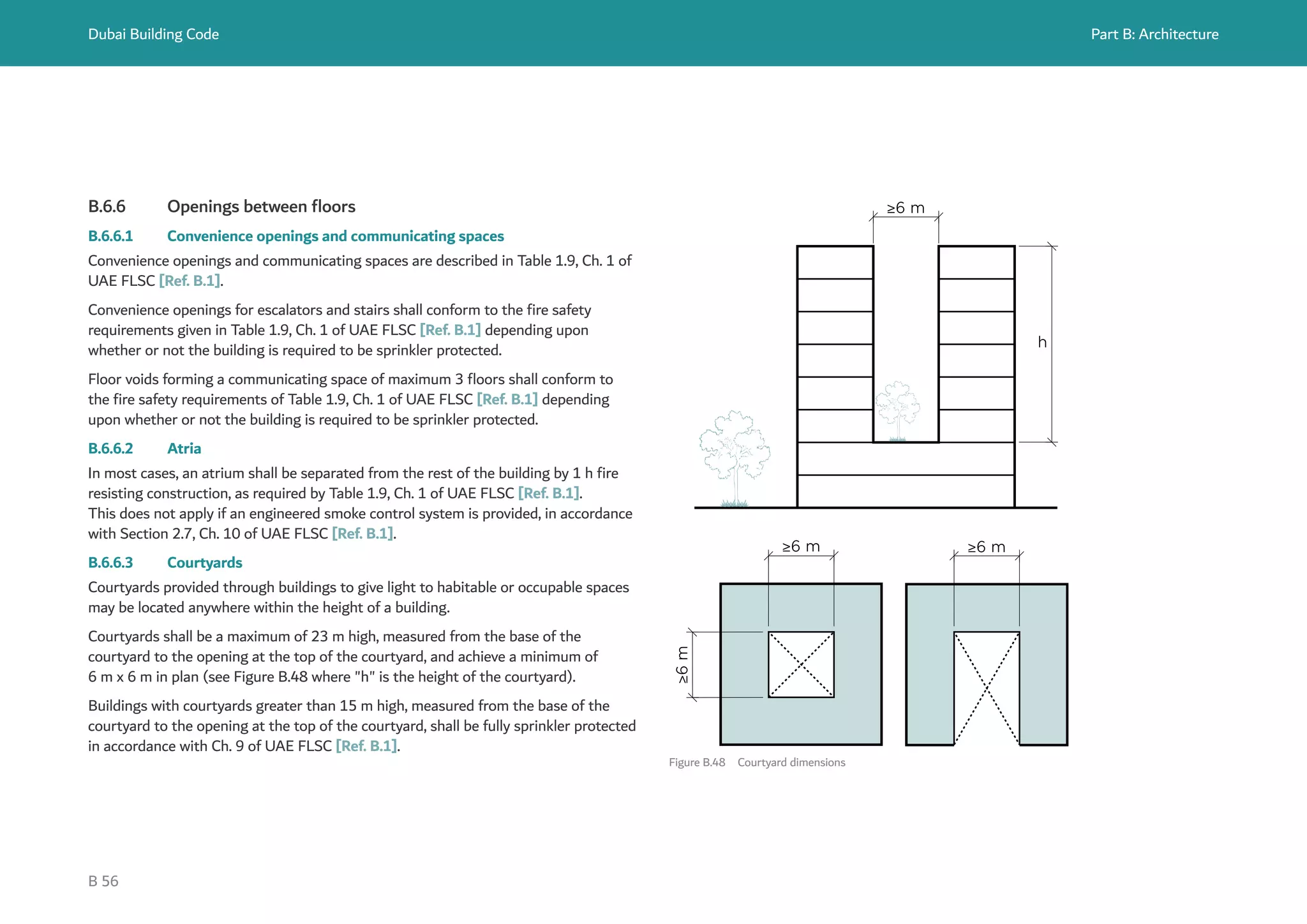 Dubai Building Code

Part B: Architecture

B.6.6 Openings between floors

B.6.6.1 Convenience openings and communicating spaces

Convenience openings and communicating spaces are described in Table 1.9, Ch. 1 of UAE FLSC [Ref. B.1].

Convenience openings for escalators and stairs shall conform to the fire safety requirements given in Table 1.9, Ch. 1 of UAE FLSC [Ref. B.1] depending upon whether or not the building is required to be sprinkler protected.

Floor voids forming a communicating space of maximum 3 floors shall conform to the fire safety requirements of Table 1.9, Ch. 1 of UAE FLSC [Ref. B.1] depending upon whether or not the building is required to be sprinkler protected.

B.6.6.2 Atria

In most cases, an atrium shall be separated from the rest of the building by 1 h fire resisting construction, as required by Table 1.9, Ch. 1 of UAE FLSC [Ref. B.1]. This does not apply if an engineered smoke control system is provided, in accordance with Section 2.7, Ch. 10 of UAE FLSC [Ref. B.1].

B.6.6.3 Courtyards

Courtyards provided through buildings to give light to habitable or occupable spaces may be located anywhere within the height of a building.

Courtyards shall be a maximum of 23 m high, measured from the base of the courtyard to the opening at the top of the courtyard, and achieve a minimum of 6 m x 6 m in plan (see Figure B.48 where "h" is the height of the courtyard).

Buildings with courtyards greater than 15 m high, measured from the base of the courtyard to the opening at the top of the courtyard, shall be fully sprinkler protected in accordance with Ch. 9 of UAE FLSC [Ref. B.1].

≥6 m

h

≥6 m

≥6 m

≥6 m

Figure B.48 Courtyard dimensions

B 56