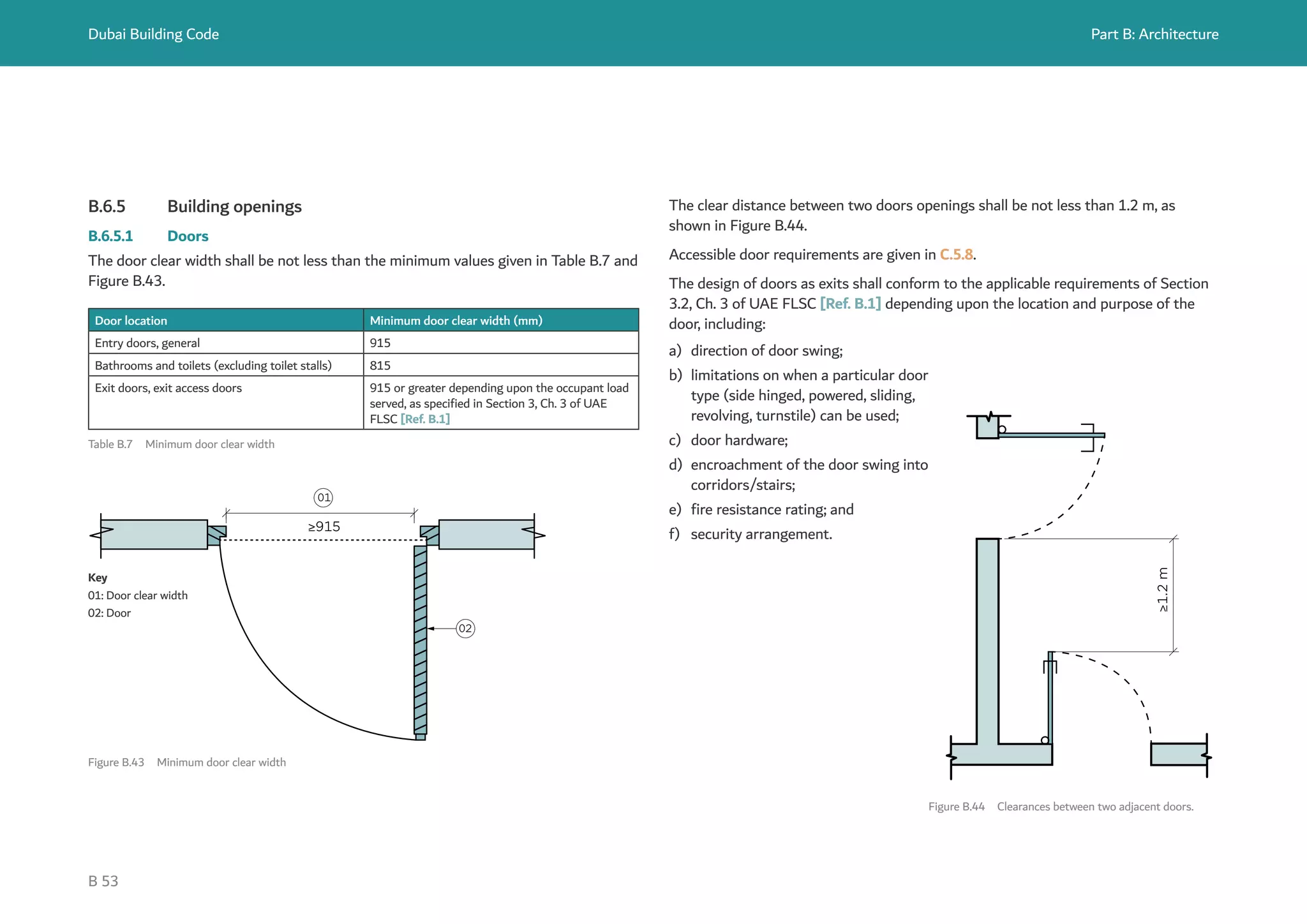 Dubai Building Code

Part B: Architecture

B.6.5 Building openings

B.6.5.1 Doors

The door clear width shall be not less than the minimum values given in Table B.7 and Figure B.43.

| Door location | Minimum door clear width (mm) |
|---|---|
| Entry doors, general | 915 |
| Bathrooms and toilets (excluding toilet stalls) | 815 |
| Exit doors, exit access doors | 915 or greater depending upon the occupant load served, as specified in Section 3, Ch. 3 of UAE FLSC [Ref. B.1] |

Table B.7 Minimum door clear width

01

≥915

02

Key
01: Door clear width
02: Door

Figure B.43 Minimum door clear width

The clear distance between two doors openings shall be not less than 1.2 m, as shown in Figure B.44.

Accessible door requirements are given in C.5.8.

The design of doors as exits shall conform to the applicable requirements of Section 3.2, Ch. 3 of UAE FLSC [Ref. B.1] depending upon the location and purpose of the door, including:

a) direction of door swing;
b) limitations on when a particular door type (side hinged, powered, sliding, revolving, turnstile) can be used;
c) door hardware;
d) encroachment of the door swing into corridors/stairs;
e) fire resistance rating; and
f) security arrangement.

≥1.2 m

Figure B.44 Clearances between two adjacent doors.

B 53