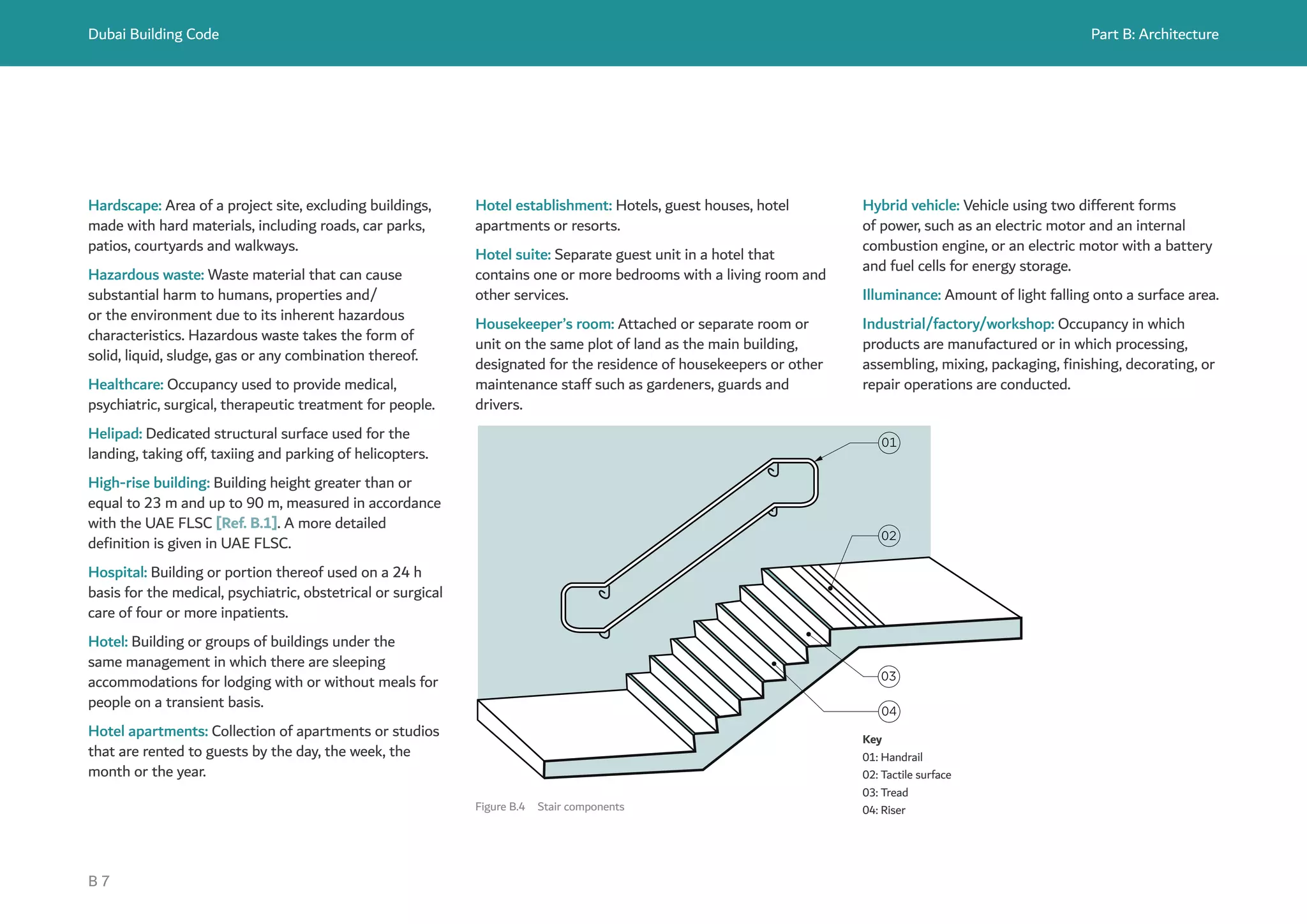 Dubai Building Code

Part B: Architecture

Hardscape: Area of a project site, excluding buildings, made with hard materials, including roads, car parks, patios, courtyards and walkways.

Hazardous waste: Waste material that can cause substantial harm to humans, properties and/or the environment due to its inherent hazardous characteristics. Hazardous waste takes the form of solid, liquid, sludge, gas or any combination thereof.

Healthcare: Occupancy used to provide medical, psychiatric, surgical, therapeutic treatment for people.

Helipad: Dedicated structural surface used for the landing, taking off, taxiing and parking of helicopters.

High-rise building: Building height greater than or equal to 23 m and up to 90 m, measured in accordance with the UAE FLSC [Ref. B.1]. A more detailed definition is given in UAE FLSC.

Hospital: Building or portion thereof used on a 24 h basis for the medical, psychiatric, obstetrical or surgical care of four or more inpatients.

Hotel: Building or groups of buildings under the same management in which there are sleeping accommodations for lodging with or without meals for people on a transient basis.

Hotel apartments: Collection of apartments or studios that are rented to guests by the day, the week, the month or the year.

Hotel establishment: Hotels, guest houses, hotel apartments or resorts.

Hotel suite: Separate guest unit in a hotel that contains one or more bedrooms with a living room and other services.

Housekeeper's room: Attached or separate room or unit on the same plot of land as the main building, designated for the residence of housekeepers or other maintenance staff such as gardeners, guards and drivers.

Hybrid vehicle: Vehicle using two different forms of power, such as an electric motor and an internal combustion engine, or an electric motor with a battery and fuel cells for energy storage.

Illuminance: Amount of light falling onto a surface area.

Industrial/factory/workshop: Occupancy in which products are manufactured or in which processing, assembling, mixing, packaging, finishing, decorating, or repair operations are conducted.

01

02

03

04

Key
01: Handrail
02: Tactile surface
03: Tread
04: Riser

Figure B.4 Stair components

B 7