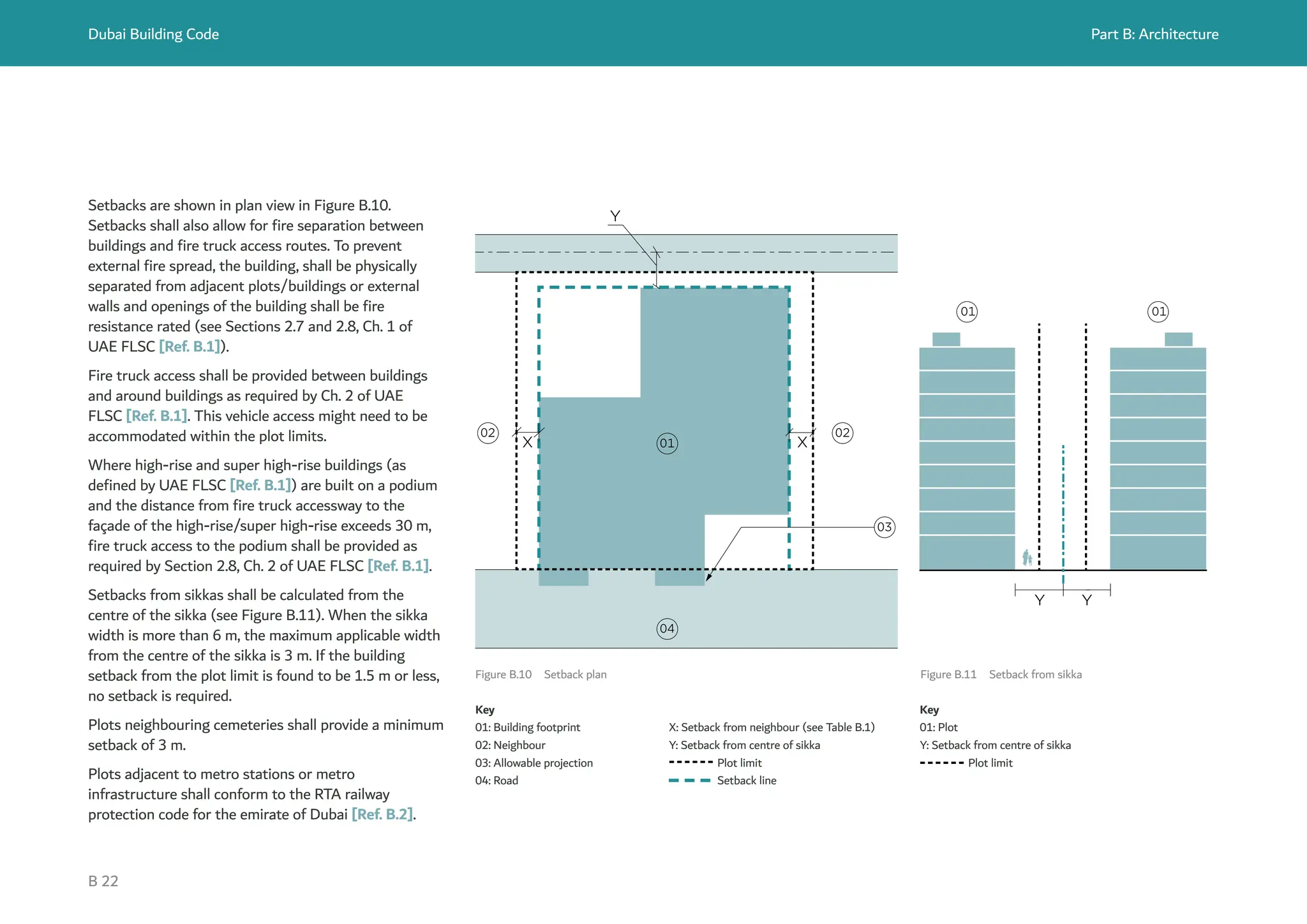 Dubai Building Code

Part B: Architecture

Setbacks are shown in plan view in Figure B.10. Setbacks shall also allow for fire separation between buildings and fire truck access routes. To prevent external fire spread, the building, shall be physically separated from adjacent plots/buildings or external walls and openings of the building shall be fire resistance rated (see Sections 2.7 and 2.8, Ch. 1 of UAE FLSC [Ref. B.1]).

Fire truck access shall be provided between buildings and around buildings as required by Ch. 2 of UAE FLSC [Ref. B.1]. This vehicle access might need to be accommodated within the plot limits.

Where high-rise and super high-rise buildings (as defined by UAE FLSC [Ref. B.1]) are built on a podium and the distance from fire truck accessway to the façade of the high-rise/super high-rise exceeds 30 m, fire truck access to the podium shall be provided as required by Section 2.8, Ch. 2 of UAE FLSC [Ref. B.1].

Setbacks from sikkas shall be calculated from the centre of the sikka (see Figure B.11). When the sikka width is more than 6 m, the maximum applicable width from the centre of the sikka is 3 m. If the building setback from the plot limit is found to be 1.5 m or less, no setback is required.

Plots neighbouring cemeteries shall provide a minimum setback of 3 m.

Plots adjacent to metro stations or metro infrastructure shall conform to the RTA railway protection code for the emirate of Dubai [Ref. B.2].

Y
02
X
01
X
02
03
04

Figure B.10 Setback plan

Key
01: Building footprint
02: Neighbour
03: Allowable projection
04: Road
X: Setback from neighbour (see Table B.1)
Y: Setback from centre of sikka
Plot limit
Setback line

01
01
Y
Y

Figure B.11 Setback from sikka

Key
01: Plot
Y: Setback from centre of sikka
Plot limit

B 22