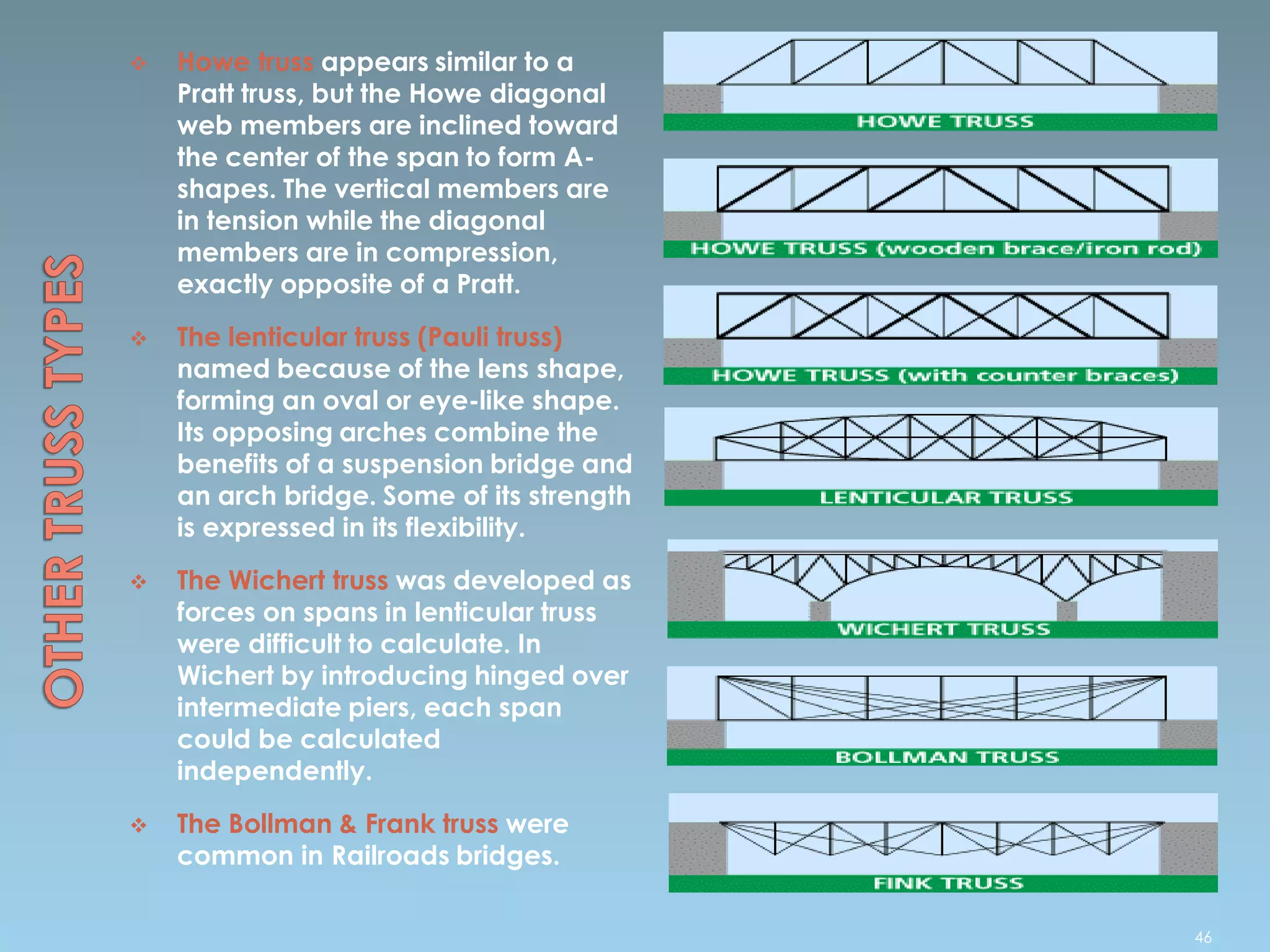 OTHER TRUSS TYPES

❖ Howe truss appears similar to a Pratt truss, but the Howe diagonal web members are inclined toward the center of the span to form A-shapes. The vertical members are in tension while the diagonal members are in compression, exactly opposite of a Pratt.

❖ The lenticular truss (Pauli truss) named because of the lens shape, forming an oval or eye-like shape. Its opposing arches combine the benefits of a suspension bridge and an arch bridge. Some of its strength is expressed in its flexibility.

❖ The Wichert truss was developed as forces on spans in lenticular truss were difficult to calculate. In Wichert by introducing hinged over intermediate piers, each span could be calculated independently.

❖ The Bollman & Frank truss were common in Railroads bridges.

HOWE TRUSS

HOWE TRUSS (wooden brace/iron rod)

HOWE TRUSS (with counter braces)

LENTICULAR TRUSS

WICHERT TRUSS

BOLLMAN TRUSS

FINK TRUSS

46