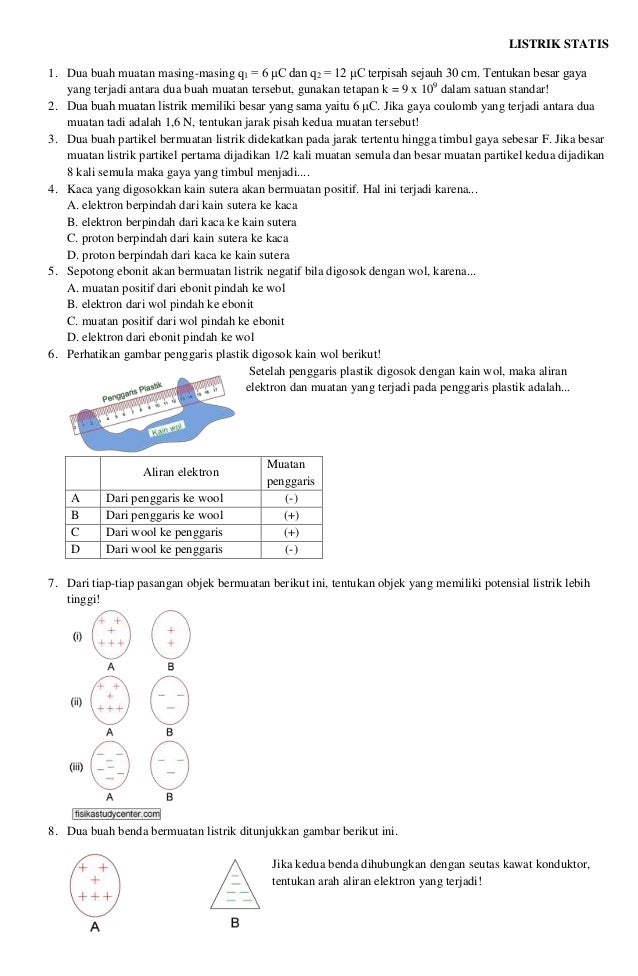 LISTRIK STATIS

1. Dua buah muatan masing-masing $q_1 = 6$ μC dan $q_2 = 12$ μC terpisah sejauh 30 cm. Tentukan besar gaya yang terjadi antara dua buah muatan tersebut, gunakan tetapan $k = 9 \times 10^9$ dalam satuan standar!
2. Dua buah muatan listrik memiliki besar yang sama yaitu 6 μC. Jika gaya coulomb yang terjadi antara dua muatan tadi adalah 1,6 N, tentukan jarak pisah kedua muatan tersebut!
3. Dua buah partikel bermuatan listrik didekatkan pada jarak tertentu hingga timbul gaya sebesar F. Jika besar muatan listrik partikel pertama dijadikan 1/2 kali muatan semula dan besar muatan partikel kedua dijadikan 8 kali semula maka gaya yang timbul menjadi....
4. Kaca yang digosokkan kain sutera akan bermuatan positif. Hal ini terjadi karena...
A. elektron berpindah dari kain sutera ke kaca
B. elektron berpindah dari kaca ke kain sutera
C. proton berpindah dari kain sutera ke kaca
D. proton berpindah dari kaca ke kain sutera
5. Sepotong ebonit akan bermuatan listrik negatif bila digosok dengan wol, karena...
A. muatan positif dari ebonit pindah ke wol
B. elektron dari wol pindah ke ebonit
C. muatan positif dari wol pindah ke ebonit
D. elektron dari ebonit pindah ke wol
6. Perhatikan gambar penggaris plastik digosok kain wol berikut!

Penggaris Plastik
Kain wol

Setelah penggaris plastik digosok dengan kain wol, maka aliran elektron dan muatan yang terjadi pada penggaris plastik adalah...

| | Aliran elektron | Muatan penggaris |
|---|---|---|
| A | Dari penggaris ke wool | (-) |
| B | Dari penggaris ke wool | (+) |
| C | Dari wool ke penggaris | (+) |
| D | Dari wool ke penggaris | (-) |

7. Dari tiap-tiap pasangan objek bermuatan berikut ini, tentukan objek yang memiliki potensial listrik lebih tinggi!

(i) A B
(ii) A B
(iii) A B
fisikastudycenter.com

8. Dua buah benda bermuatan listrik ditunjukkan gambar berikut ini.

A B

Jika kedua benda dihubungkan dengan seutas kawat konduktor, tentukan arah aliran elektron yang terjadi!