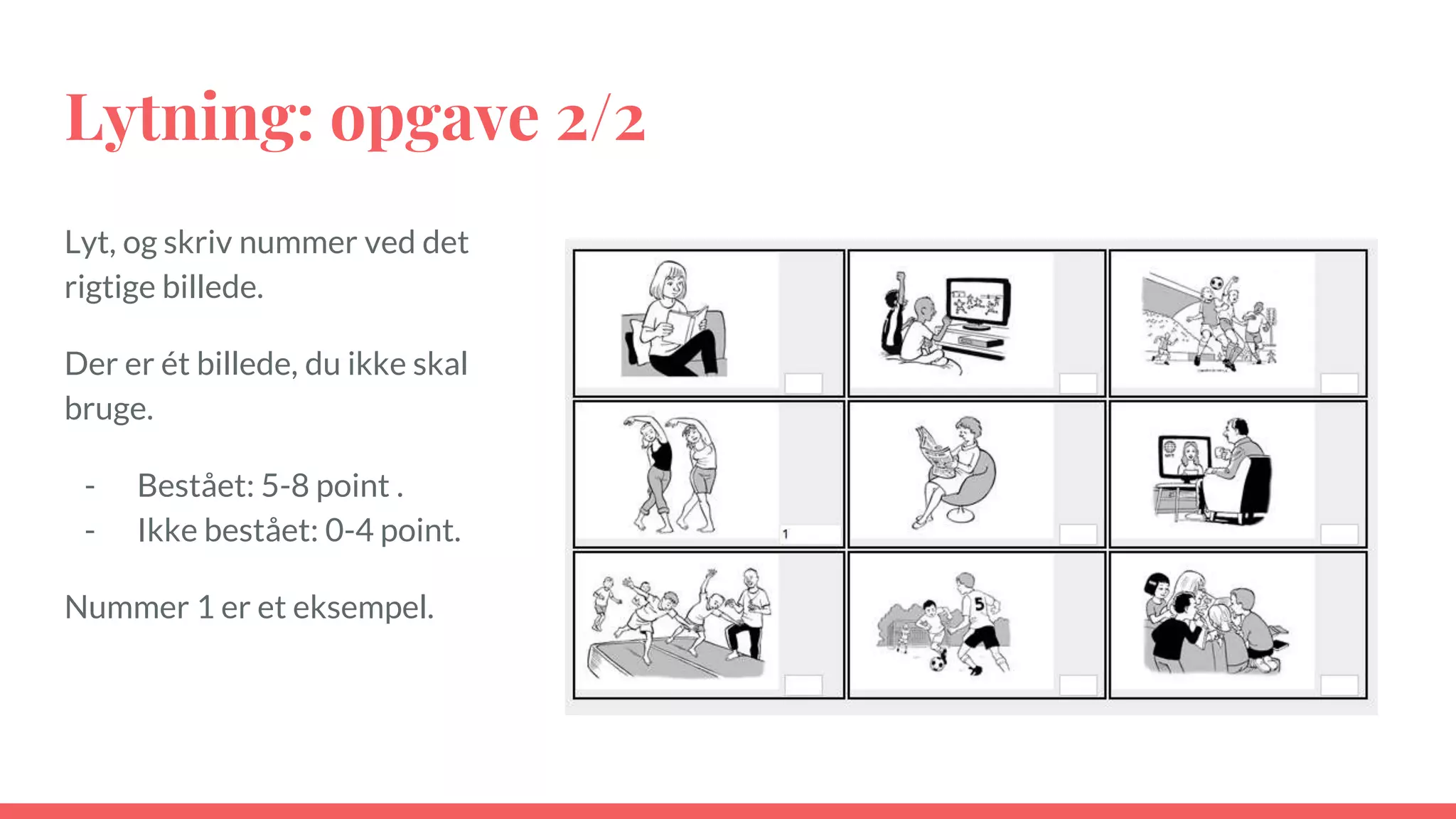 Lytning: opgave 2/2

Lyt, og skriv nummer ved det rigtige billede.

Der er ét billede, du ikke skal bruge.

- Bestået: 5-8 point .
- Ikke bestået: 0-4 point.

Nummer 1 er et eksempel.

1

5