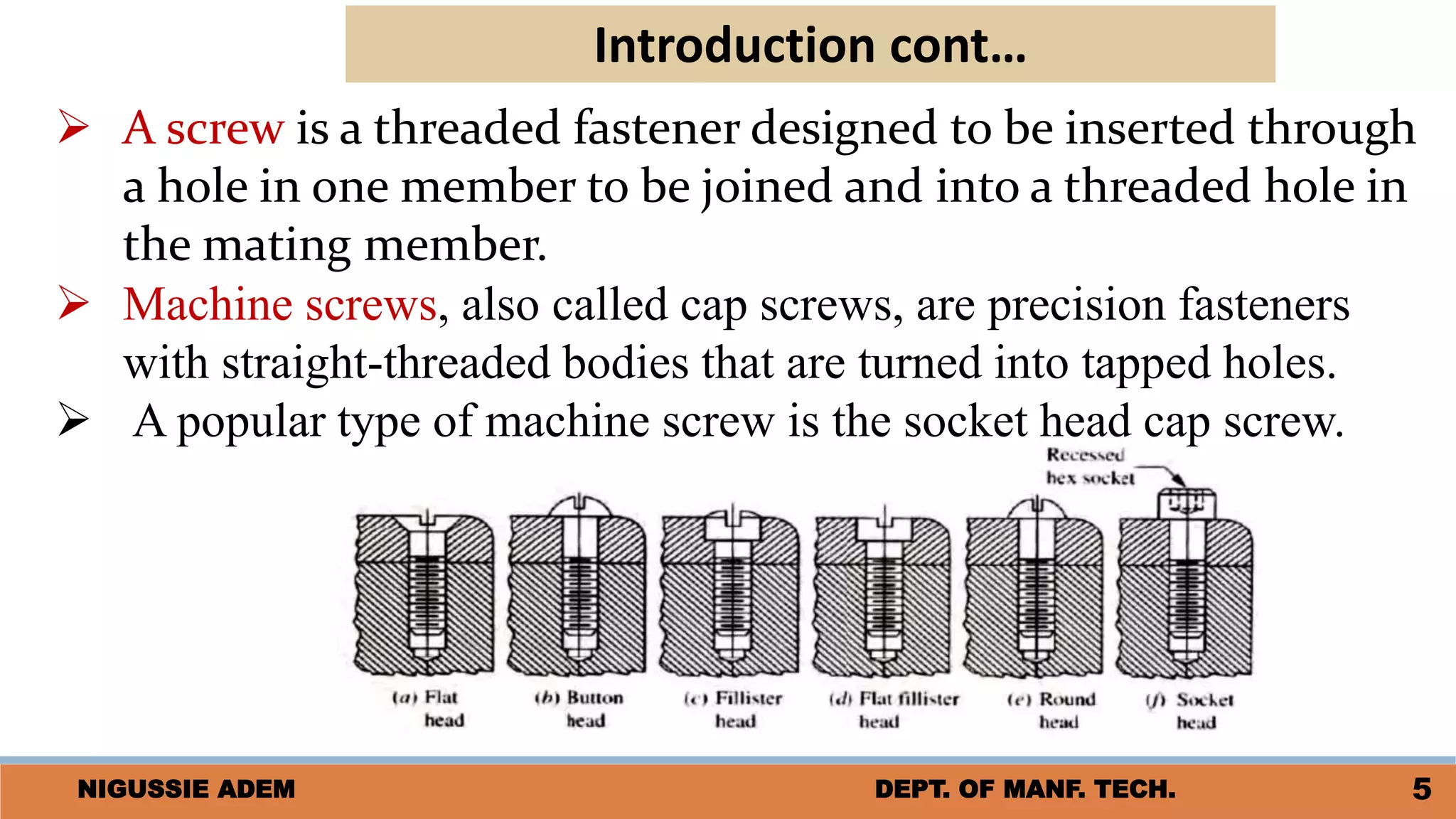 Introduction cont…

➢ A screw is a threaded fastener designed to be inserted through a hole in one member to be joined and into a threaded hole in the mating member.

➢ Machine screws, also called cap screws, are precision fasteners with straight-threaded bodies that are turned into tapped holes.

➢ A popular type of machine screw is the socket head cap screw.

Recessed hex socket

(a) Flat head

(b) Button head

(c) Fillister head

(d) Flat fillister head

(e) Round head

(f) Socket head

NIGUSSIE ADEM

DEPT. OF MANF. TECH.

5