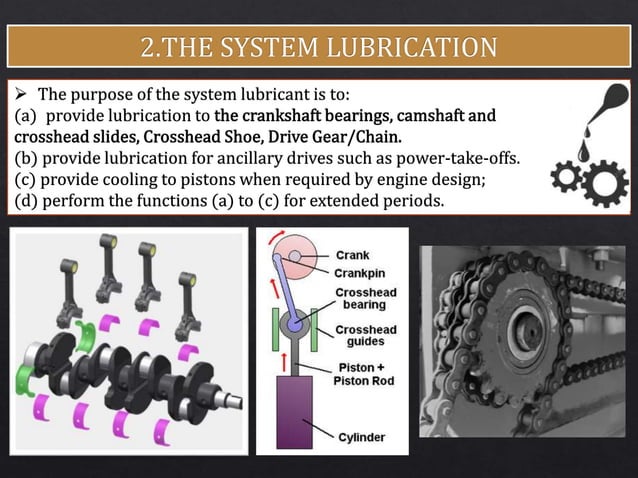 2.THE SYSTEM LUBRICATION

➢ The purpose of the system lubricant is to:
(a) provide lubrication to the crankshaft bearings, camshaft and crosshead slides, Crosshead Shoe, Drive Gear/Chain.
(b) provide lubrication for ancillary drives such as power-take-offs.
(c) provide cooling to pistons when required by engine design;
(d) perform the functions (a) to (c) for extended periods.

Crank
Crankpin
Crosshead bearing
Crosshead guides
Piston + Piston Rod
Cylinder