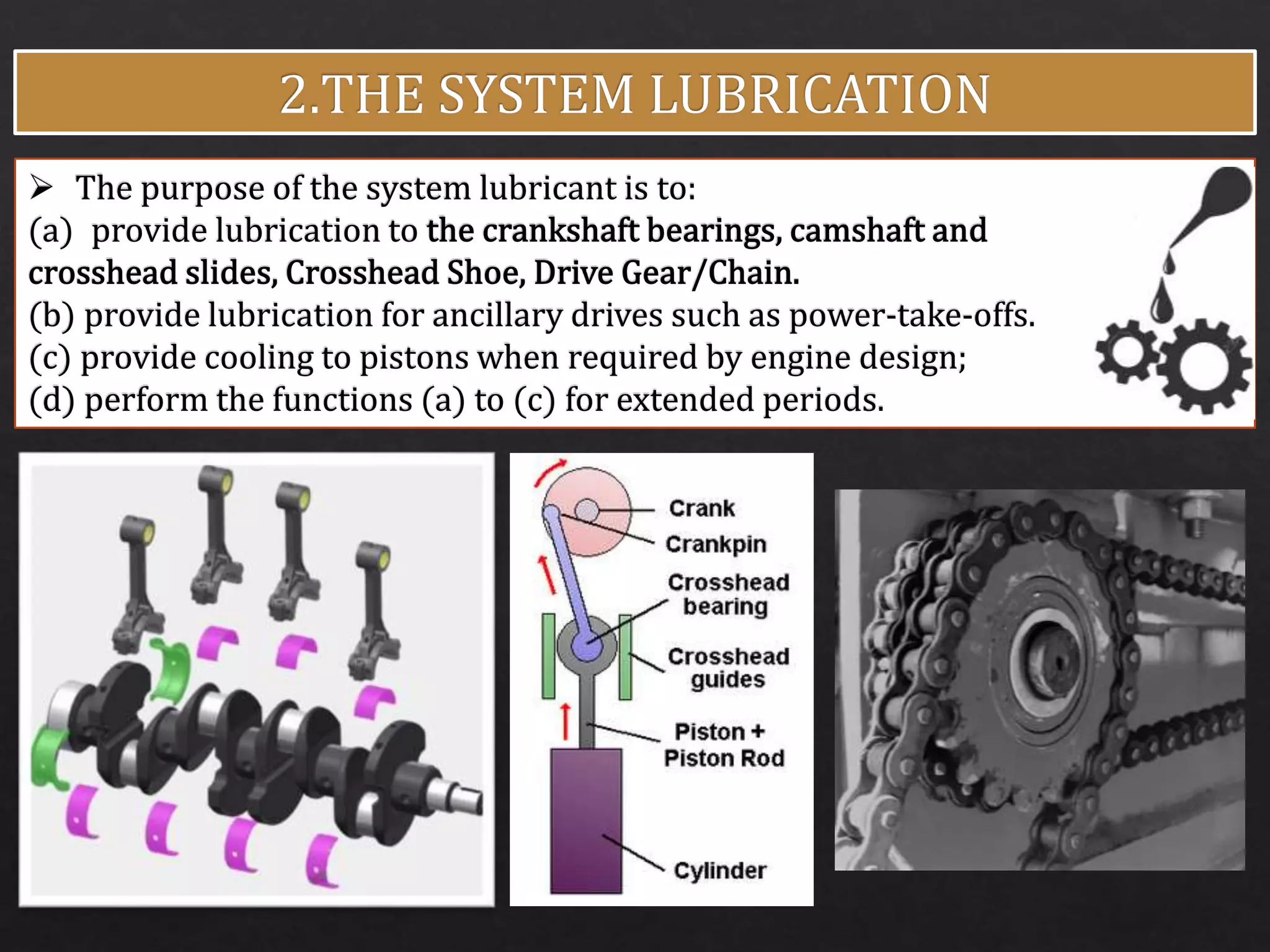 2.THE SYSTEM LUBRICATION

➢ The purpose of the system lubricant is to:
(a) provide lubrication to the crankshaft bearings, camshaft and crosshead slides, Crosshead Shoe, Drive Gear/Chain.
(b) provide lubrication for ancillary drives such as power-take-offs.
(c) provide cooling to pistons when required by engine design;
(d) perform the functions (a) to (c) for extended periods.

Crank
Crankpin
Crosshead bearing
Crosshead guides
Piston + Piston Rod
Cylinder