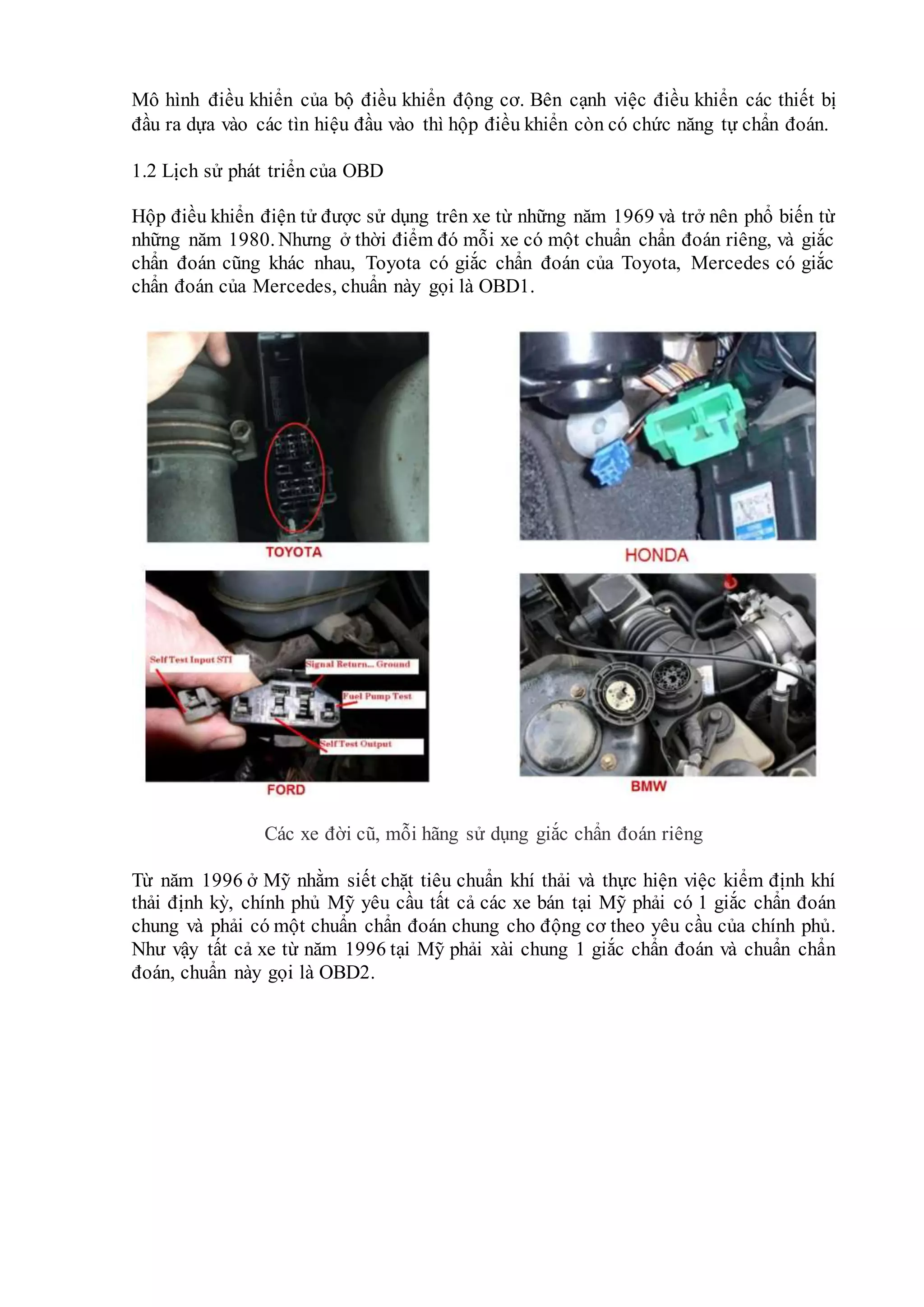 Mô hình điều khiển của bộ điều khiển động cơ. Bên cạnh việc điều khiển các thiết bị đầu ra dựa vào các tìn hiệu đầu vào thì hộp điều khiển còn có chức năng tự chẩn đoán.

1.2 Lịch sử phát triển của OBD

Hộp điều khiển điện tử được sử dụng trên xe từ những năm 1969 và trở nên phổ biến từ những năm 1980. Nhưng ở thời điểm đó mỗi xe có một chuẩn chẩn đoán riêng, và giắc chẩn đoán cũng khác nhau, Toyota có giắc chẩn đoán của Toyota, Mercedes có giắc chẩn đoán của Mercedes, chuẩn này gọi là OBD1.

TOYOTA

HONDA

Self Test Input STI

Signal Return... Ground

Fuel Pump Test

Self Test Output

FORD

BMW

Các xe đời cũ, mỗi hãng sử dụng giắc chẩn đoán riêng

Từ năm 1996 ở Mỹ nhằm siết chặt tiêu chuẩn khí thải và thực hiện việc kiểm định khí thải định kỳ, chính phủ Mỹ yêu cầu tất cả các xe bán tại Mỹ phải có 1 giắc chẩn đoán chung và phải có một chuẩn chẩn đoán chung cho động cơ theo yêu cầu của chính phủ. Như vậy tất cả xe từ năm 1996 tại Mỹ phải xài chung 1 giắc chẩn đoán và chuẩn chẩn đoán, chuẩn này gọi là OBD2.