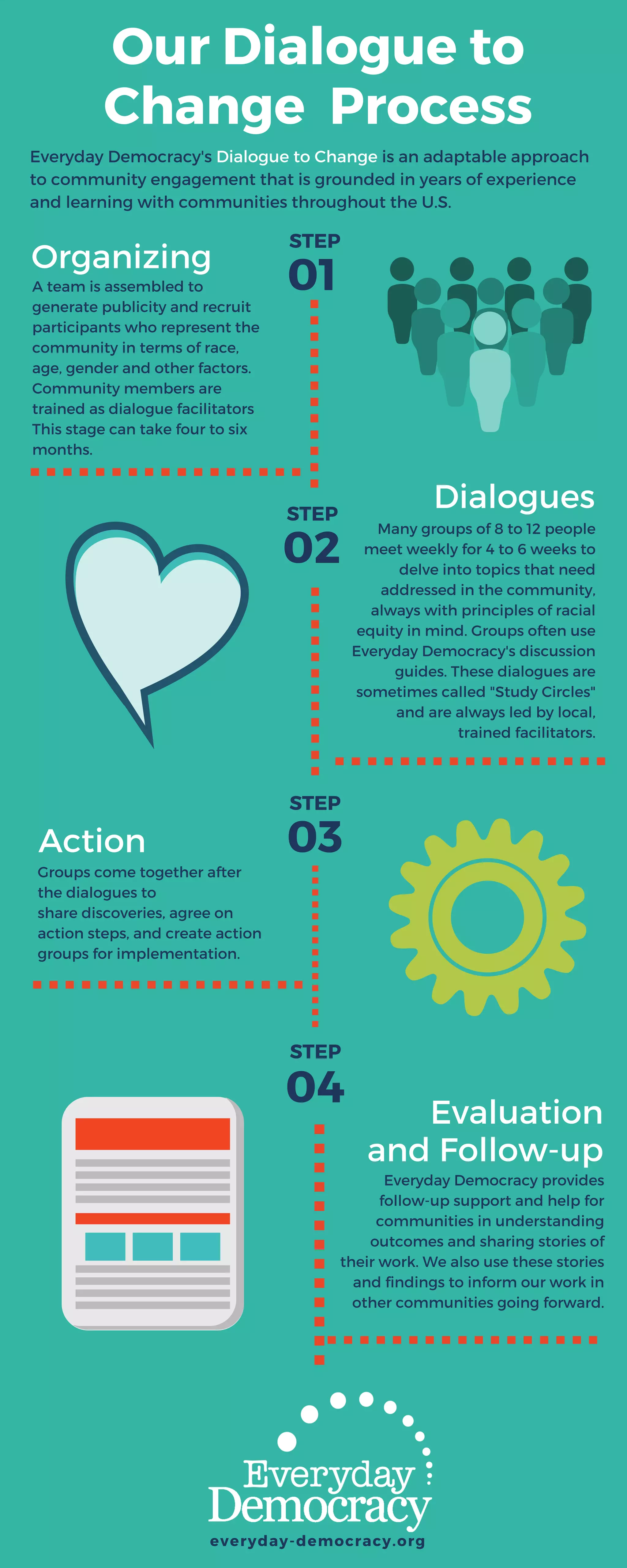 Our Dialogue to Change Process

Everyday Democracy's Dialogue to Change is an adaptable approach to community engagement that is grounded in years of experience and learning with communities throughout the U.S.

STEP 01

Organizing

A team is assembled to generate publicity and recruit participants who represent the community in terms of race, age, gender and other factors. Community members are trained as dialogue facilitators This stage can take four to six months.

STEP 02

Dialogues

Many groups of 8 to 12 people meet weekly for 4 to 6 weeks to delve into topics that need addressed in the community, always with principles of racial equity in mind. Groups often use Everyday Democracy's discussion guides. These dialogues are sometimes called "Study Circles" and are always led by local, trained facilitators.

STEP 03

Action

Groups come together after the dialogues to share discoveries, agree on action steps, and create action groups for implementation.

STEP 04

Evaluation and Follow-up

Everyday Democracy provides follow-up support and help for communities in understanding outcomes and sharing stories of their work. We also use these stories and findings to inform our work in other communities going forward.

Everyday Democracy

everyday-democracy.org