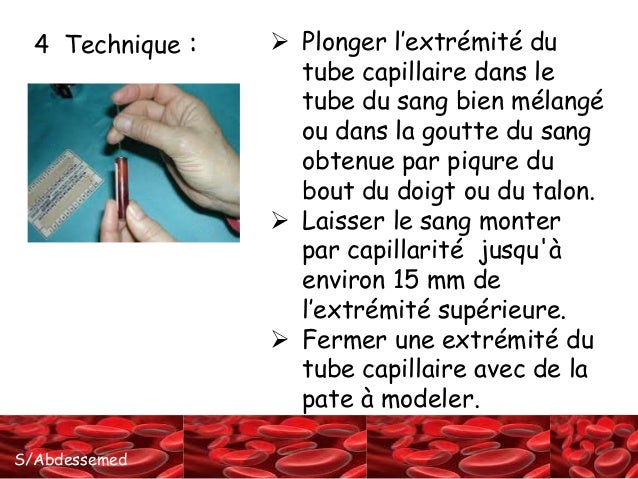 4 Technique :

➢ Plonger l'extrémité du tube capillaire dans le tube du sang bien mélangé ou dans la goutte du sang obtenue par piqure du bout du doigt ou du talon.
➢ Laisser le sang monter par capillarité jusqu'à environ 15 mm de l'extrémité supérieure.
➢ Fermer une extrémité du tube capillaire avec de la pate à modeler.

S/Abdessemed