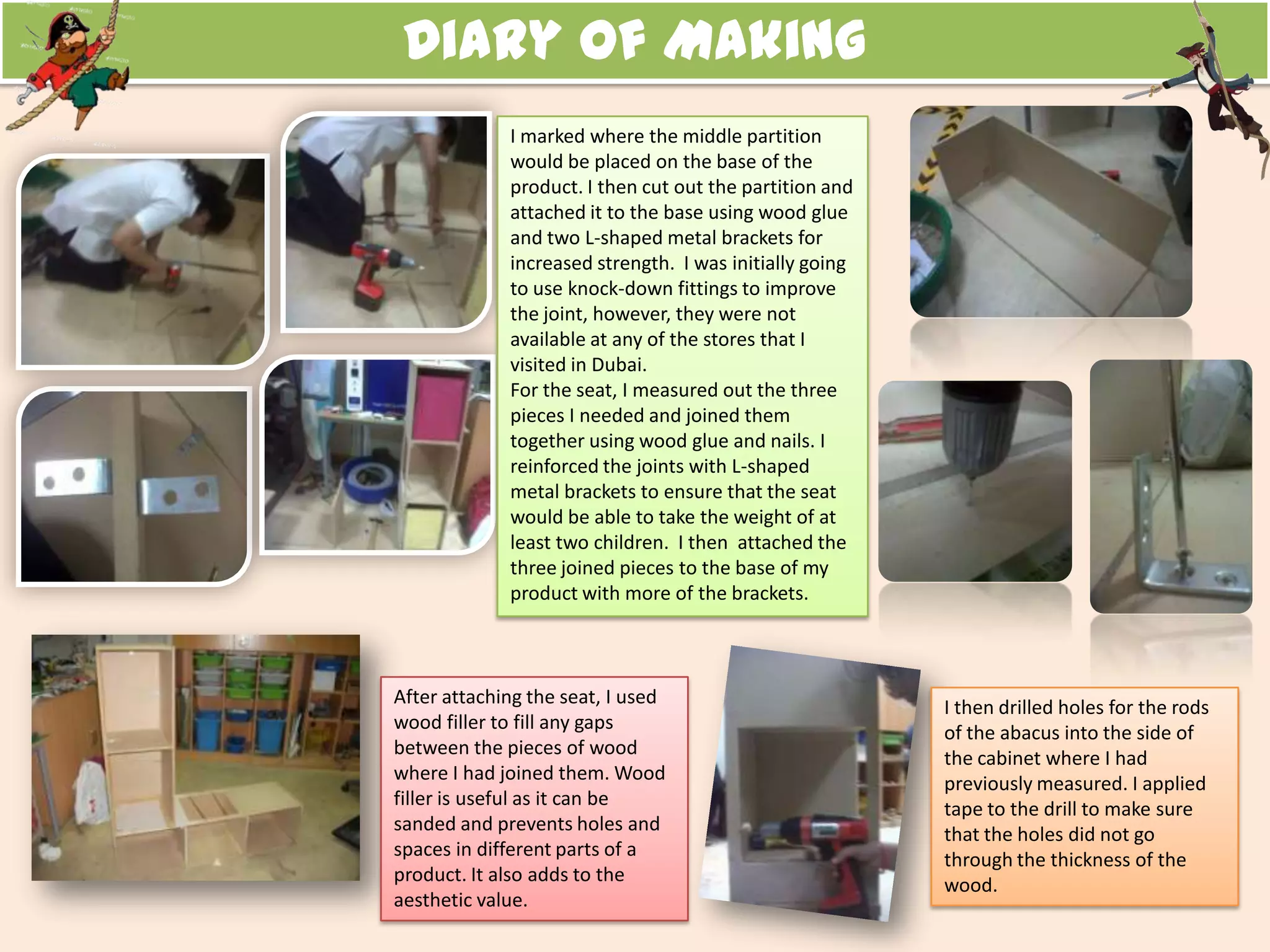 DIARY OF MAKING

I marked where the middle partition would be placed on the base of the product. I then cut out the partition and attached it to the base using wood glue and two L-shaped metal brackets for increased strength.  I was initially going to use knock-down fittings to improve the joint, however, they were not available at any of the stores that I visited in Dubai.
For the seat, I measured out the three pieces I needed and joined them together using wood glue and nails. I reinforced the joints with L-shaped metal brackets to ensure that the seat would be able to take the weight of at least two children.  I then  attached the three joined pieces to the base of my product with more of the brackets.

After attaching the seat, I used wood filler to fill any gaps between the pieces of wood where I had joined them. Wood filler is useful as it can be sanded and prevents holes and spaces in different parts of a product. It also adds to the aesthetic value.

I then drilled holes for the rods of the abacus into the side of the cabinet where I had previously measured. I applied tape to the drill to make sure that the holes did not go through the thickness of the wood.