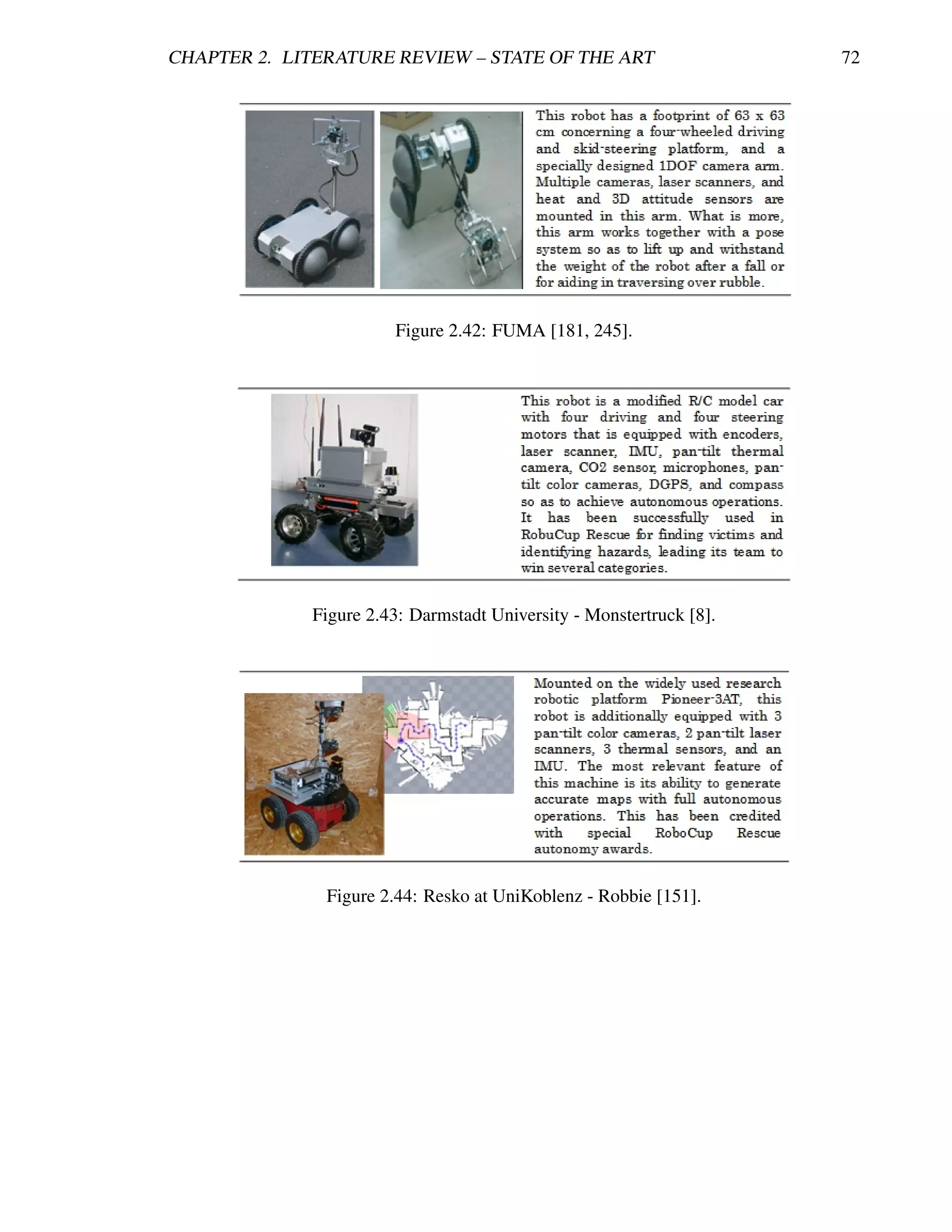 CHAPTER 2. LITERATURE REVIEW – STATE OF THE ART 72

This robot has a footprint of 63 x 63 cm concerning a four-wheeled driving and skid-steering platform, and a specially designed 1DOF camera arm. Multiple cameras, laser scanners, and heat and 3D attitude sensors are mounted in this arm. What is more, this arm works together with a pose system so as to lift up and withstand the weight of the robot after a fall or for aiding in traversing over rubble.

Figure 2.42: FUMA [181, 245].

This robot is a modified R/C model car with four driving and four steering motors that is equipped with encoders, laser scanner, IMU, pan-tilt thermal camera, CO2 sensor, microphones, pan-tilt color cameras, DGPS, and compass so as to achieve autonomous operations. It has been successfully used in RobuCup Rescue for finding victims and identifying hazards, leading its team to win several categories.

Figure 2.43: Darmstadt University - Monstertruck [8].

Mounted on the widely used research robotic platform Pioneer-3AT, this robot is additionally equipped with 3 pan-tilt color cameras, 2 pan-tilt laser scanners, 3 thermal sensors, and an IMU. The most relevant feature of this machine is its ability to generate accurate maps with full autonomous operations. This has been credited with special RoboCup Rescue autonomy awards.

Figure 2.44: Resko at UniKoblenz - Robbie [151].