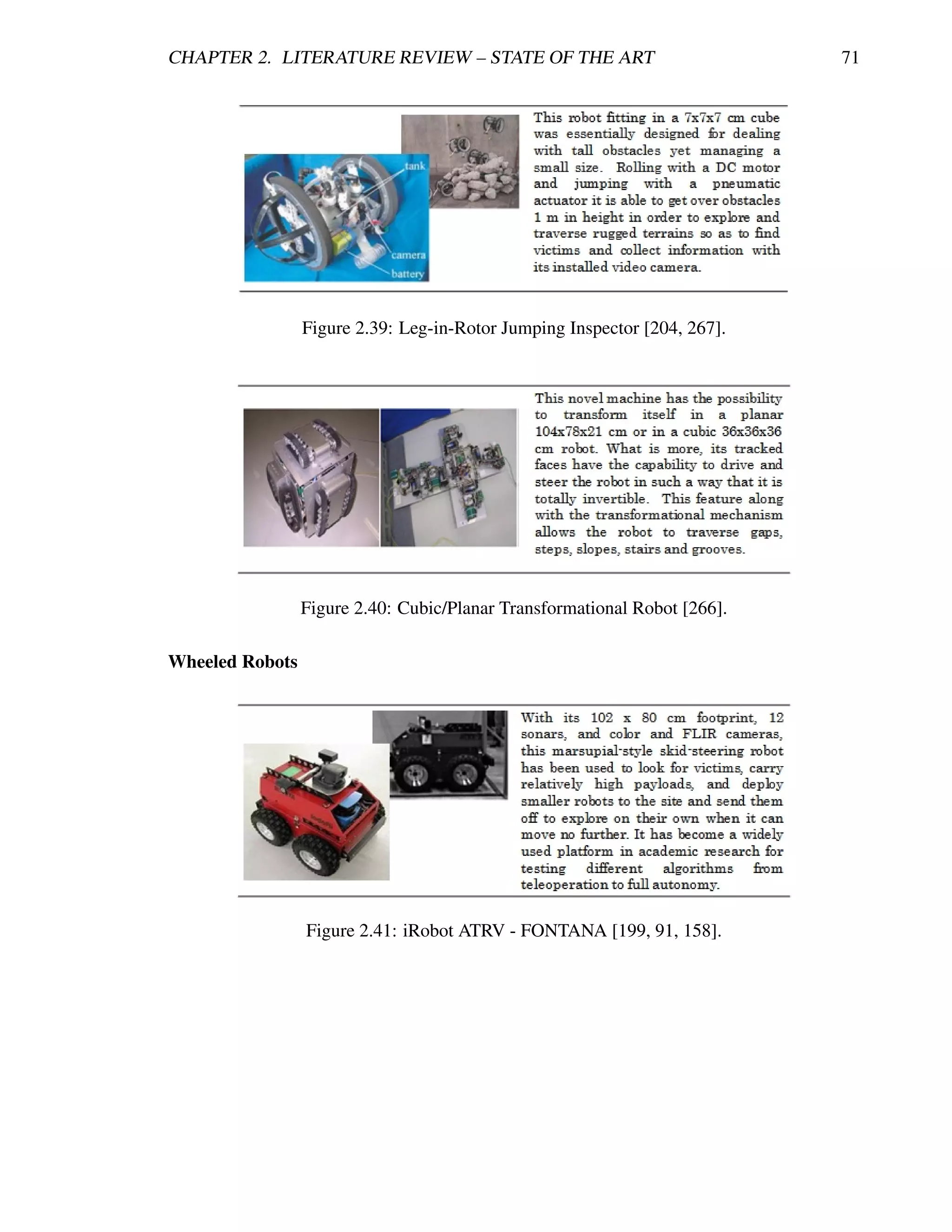 CHAPTER 2. LITERATURE REVIEW – STATE OF THE ART 71

tank

camera

battery

This robot fitting in a 7x7x7 cm cube was essentially designed for dealing with tall obstacles yet managing a small size. Rolling with a DC motor and jumping with a pneumatic actuator it is able to get over obstacles 1 m in height in order to explore and traverse rugged terrains so as to find victims and collect information with its installed video camera.

Figure 2.39: Leg-in-Rotor Jumping Inspector [204, 267].

This novel machine has the possibility to transform itself in a planar 104x78x21 cm or in a cubic 36x36x36 cm robot. What is more, its tracked faces have the capability to drive and steer the robot in such a way that it is totally invertible. This feature along with the transformational mechanism allows the robot to traverse gaps, steps, slopes, stairs and grooves.

Figure 2.40: Cubic/Planar Transformational Robot [266].

Wheeled Robots

With its 102 x 80 cm footprint, 12 sonars, and color and FLIR cameras, this marsupial-style skid-steering robot has been used to look for victims, carry relatively high payloads, and deploy smaller robots to the site and send them off to explore on their own when it can move no further. It has become a widely used platform in academic research for testing different algorithms from teleoperation to full autonomy.

Figure 2.41: iRobot ATRV - FONTANA [199, 91, 158].