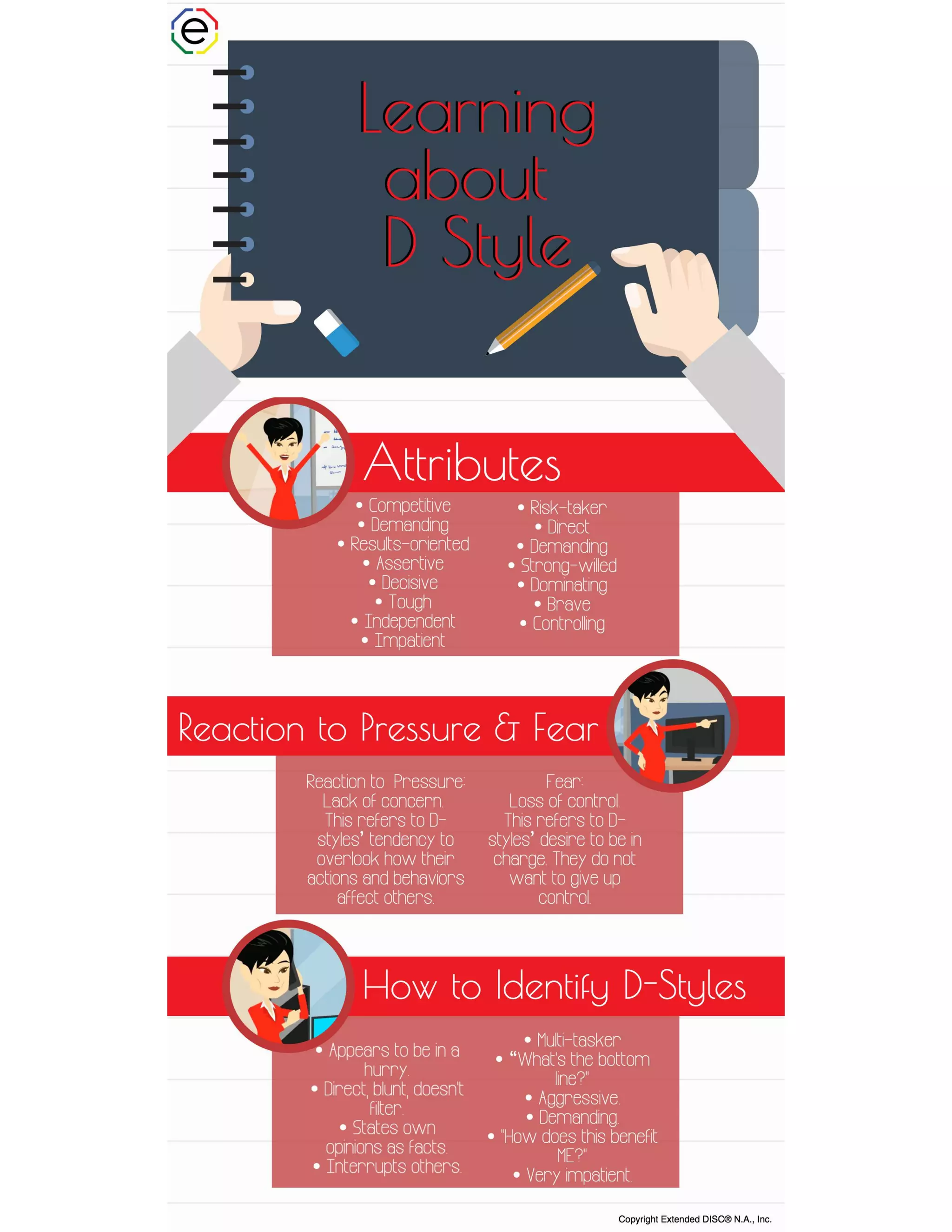 e

Learning about D Style

Attributes

• Competitive
• Demanding
• Results-oriented
• Assertive
• Decisive
• Tough
• Independent
• Impatient

• Risk-taker
• Direct
• Demanding
• Strong-willed
• Dominating
• Brave
• Controlling

Reaction to Pressure & Fear

Reaction to Pressure: Lack of concern. This refers to D-styles' tendency to overlook how their actions and behaviors affect others.

Fear: Loss of control. This refers to D-styles' desire to be in charge. They do not want to give up control.

How to Identify D-Styles

• Appears to be in a hurry.
• Direct, blunt, doesn't filter.
• States own opinions as facts.
• Interrupts others.

• Multi-tasker
• "What's the bottom line?"
• Aggressive.
• Demanding.
• "How does this benefit ME?"
• Very impatient.

Copyright Extended DISC® N.A., Inc.