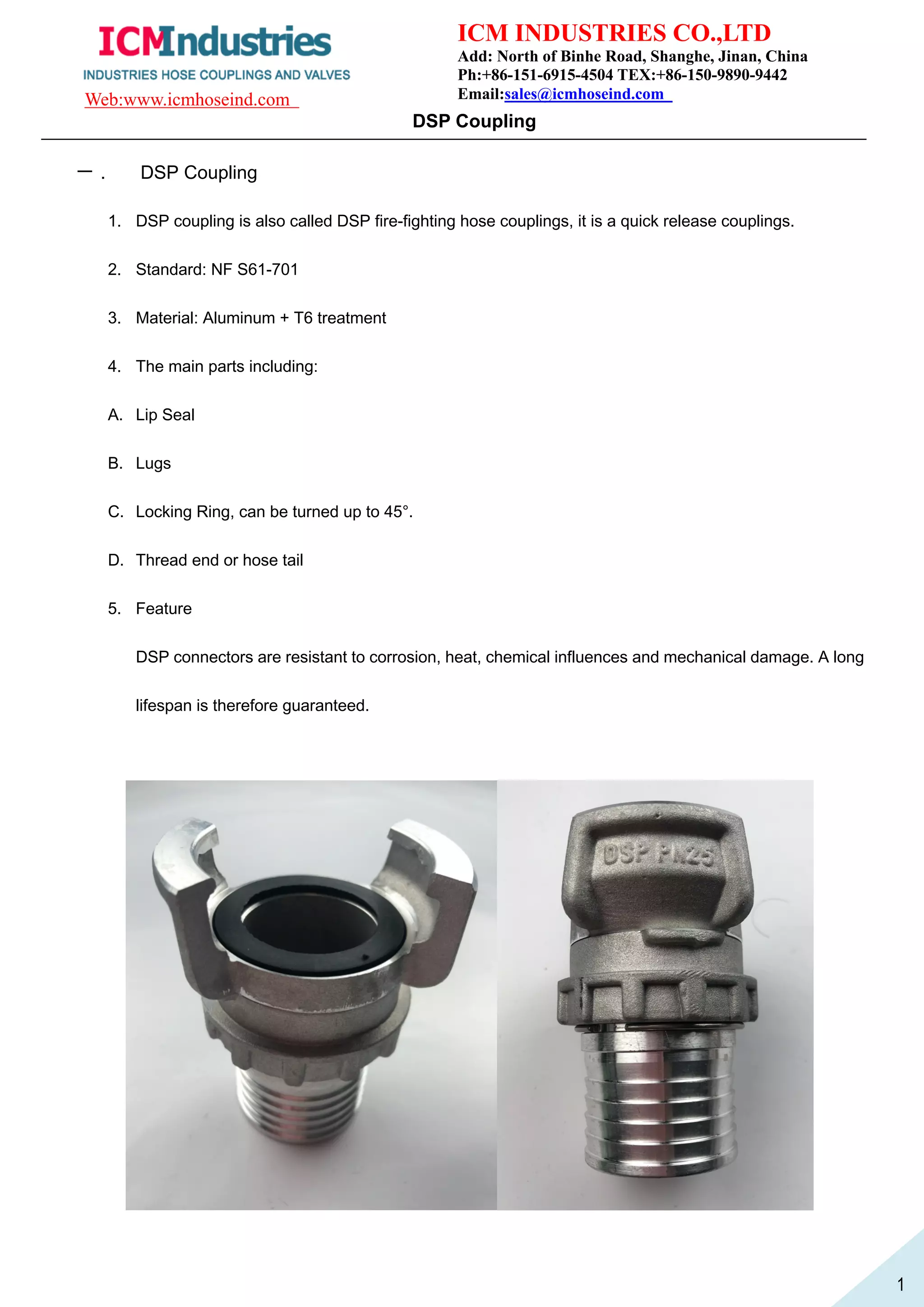 ICMIndustries
INDUSTRIES HOSE COUPLINGS AND VALVES
Web:www.icmhoseind.com

ICM INDUSTRIES CO.,LTD
Add: North of Binhe Road, Shanghe, Jinan, China
Ph:+86-151-6915-4504 TEX:+86-150-9890-9442
Email:sales@icmhoseind.com

DSP Coupling

一. DSP Coupling

1. DSP coupling is also called DSP fire-fighting hose couplings, it is a quick release couplings.

2. Standard: NF S61-701

3. Material: Aluminum + T6 treatment

4. The main parts including:

A. Lip Seal

B. Lugs

C. Locking Ring, can be turned up to 45°.

D. Thread end or hose tail

5. Feature

DSP connectors are resistant to corrosion, heat, chemical influences and mechanical damage. A long lifespan is therefore guaranteed.

DSP PN25

1