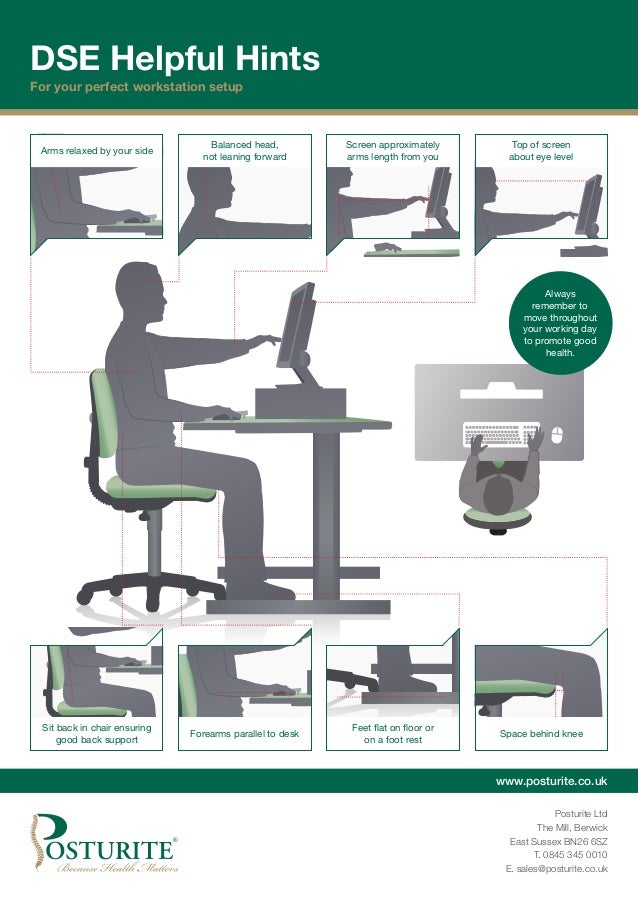 DSE Helpful Hints
For your perfect workstation setup

Arms relaxed by your side

Balanced head, not leaning forward

Screen approximately arms length from you

Top of screen about eye level

Always remember to move throughout your working day to promote good health.

Sit back in chair ensuring good back support

Forearms parallel to desk

Feet flat on floor or on a foot rest

Space behind knee

www.posturite.co.uk

POSTURITE®
Because Health Matters

Posturite Ltd
The Mill, Berwick
East Sussex BN26 6SZ
T. 0845 345 0010
E. sales@posturite.co.uk