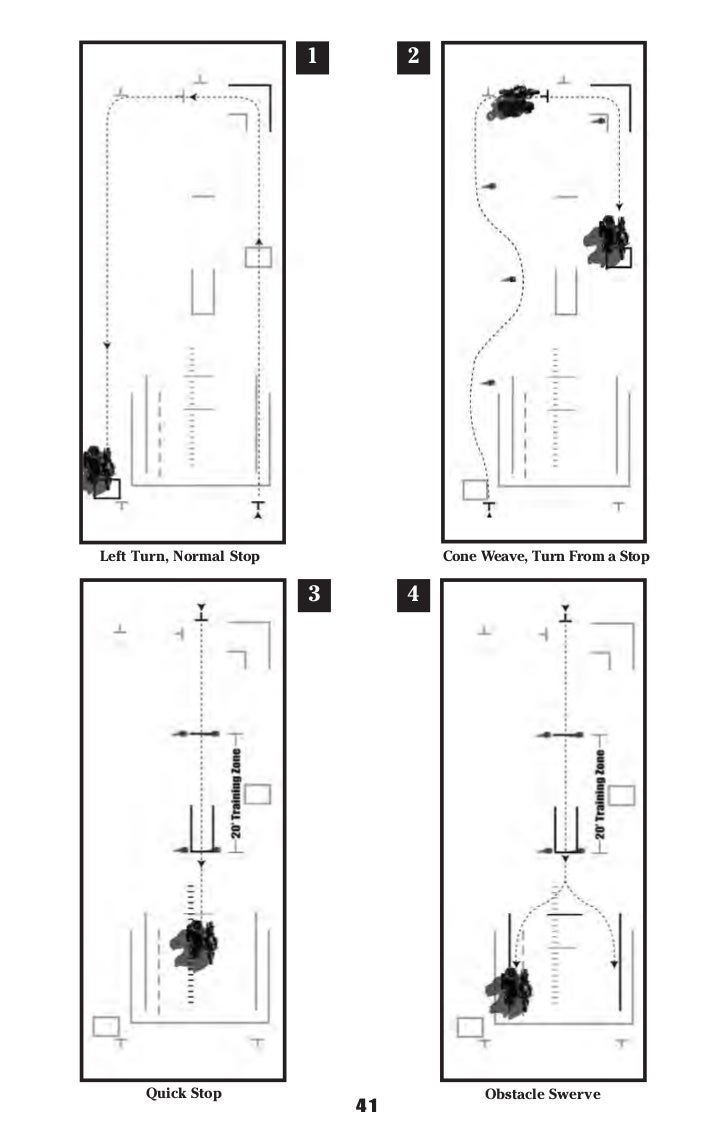 1

Left Turn, Normal Stop

2

Cone Weave, Turn From a Stop

3

20' Training Zone

Quick Stop

4

20' Training Zone

Obstacle Swerve

41