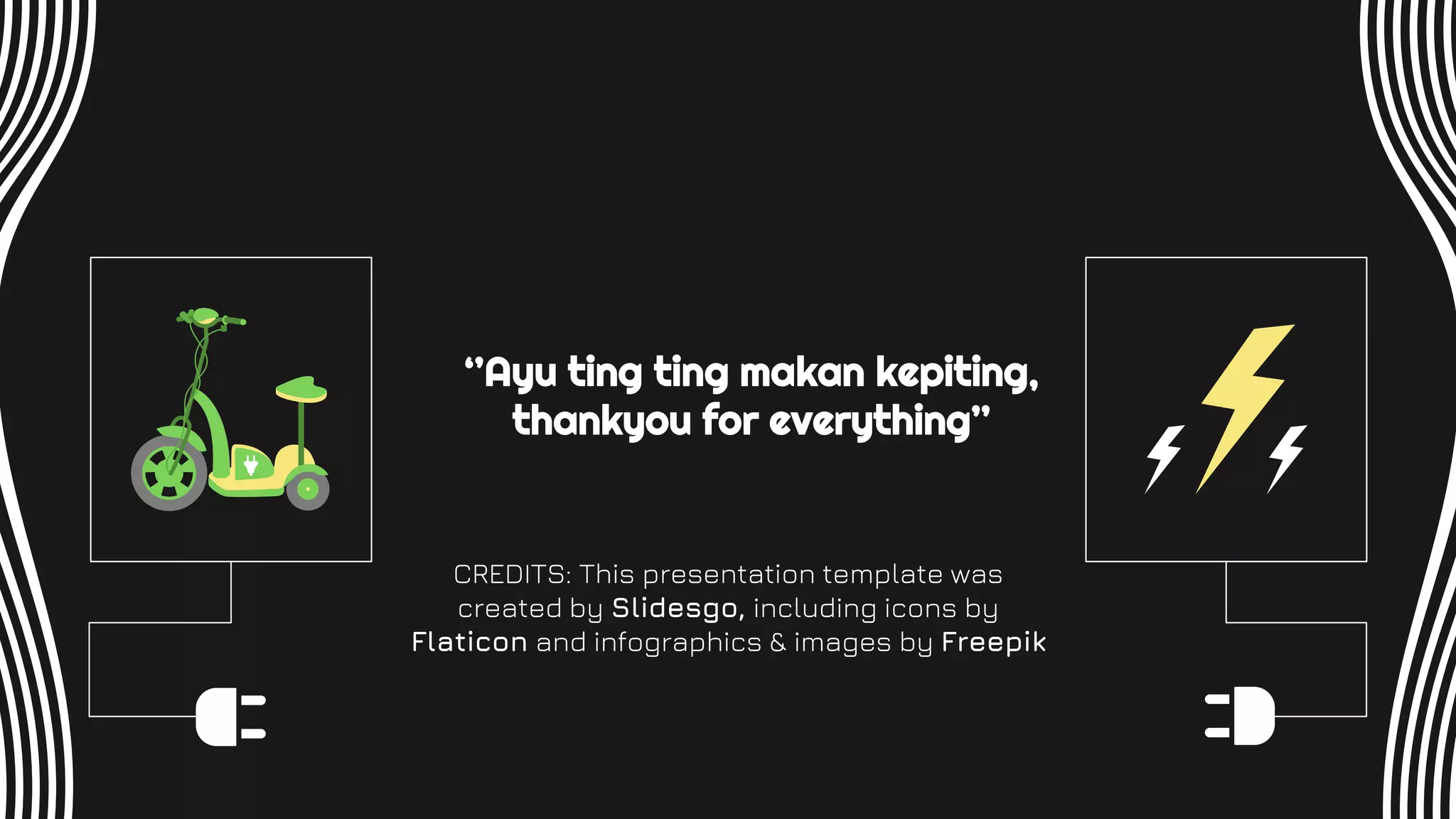 “Ayu ting ting makan kepiting, thankyou for everything”

CREDITS: This presentation template was created by Slidesgo, including icons by Flaticon and infographics & images by Freepik