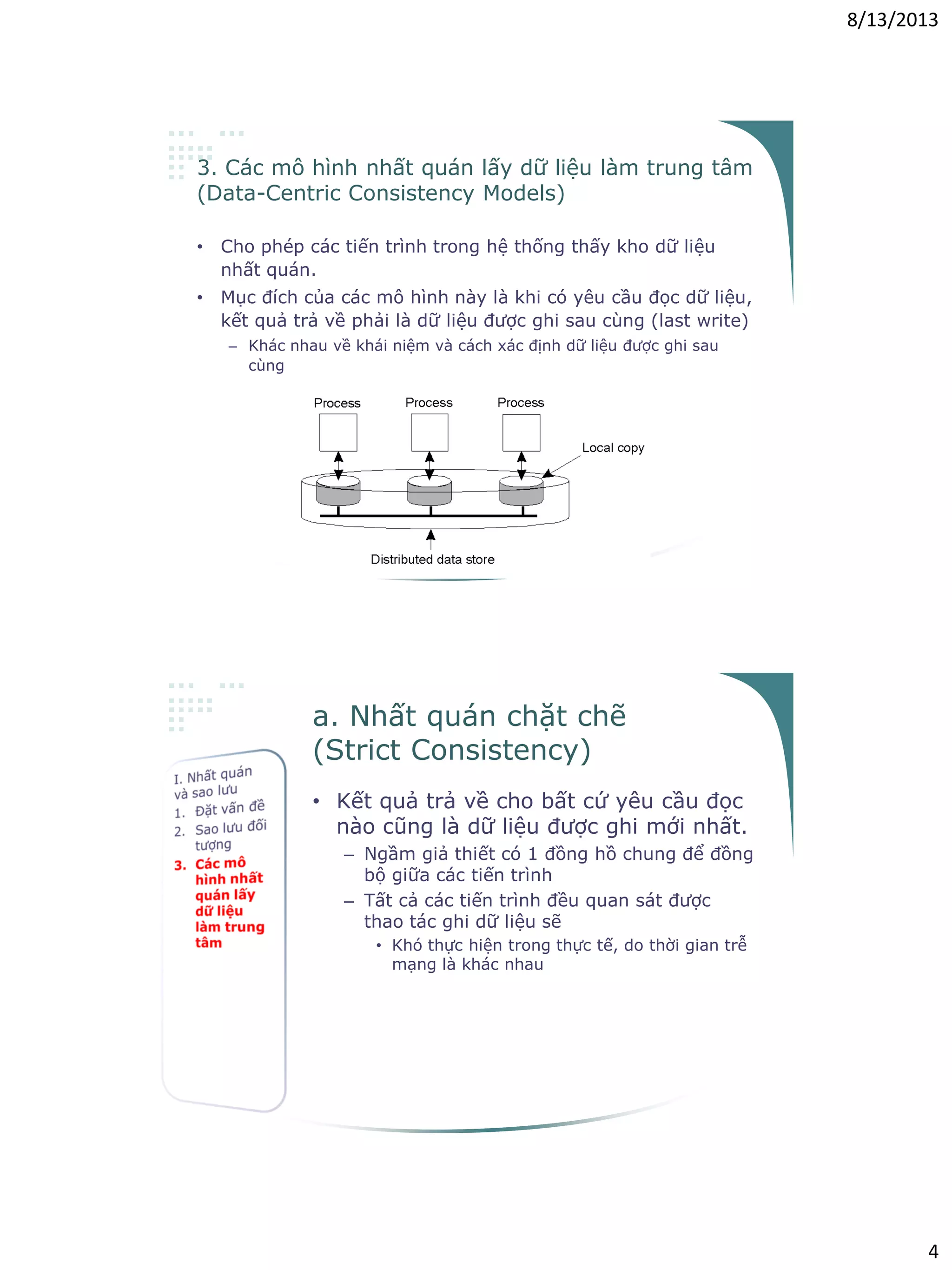 8/13/2013

3. Các mô hình nhất quán lấy dữ liệu làm trung tâm (Data-Centric Consistency Models)

• Cho phép các tiến trình trong hệ thống thấy kho dữ liệu nhất quán.
• Mục đích của các mô hình này là khi có yêu cầu đọc dữ liệu, kết quả trả về phải là dữ liệu được ghi sau cùng (last write)
– Khác nhau về khái niệm và cách xác định dữ liệu được ghi sau cùng

Process
Process
Process
Local copy
Distributed data store

I. Nhất quán và sao lưu
1. Đặt vấn đề
2. Sao lưu đối tượng
3. Các mô hình nhất quán lấy dữ liệu làm trung tâm

a. Nhất quán chặt chẽ (Strict Consistency)

• Kết quả trả về cho bất cứ yêu cầu đọc nào cũng là dữ liệu được ghi mới nhất.
– Ngầm giả thiết có 1 đồng hồ chung để đồng bộ giữa các tiến trình
– Tất cả các tiến trình đều quan sát được thao tác ghi dữ liệu sẽ
• Khó thực hiện trong thực tế, do thời gian trễ mạng là khác nhau

4